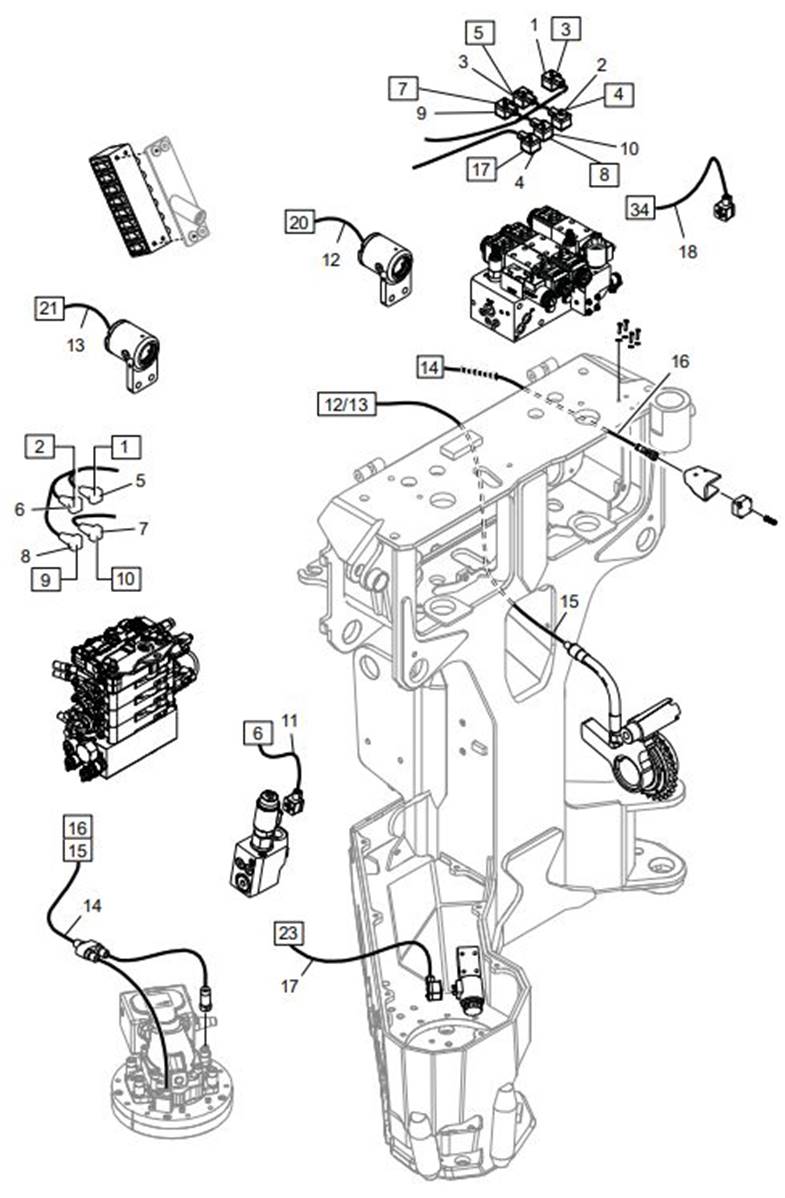 5
1
3
3
2
7
4
9
10
17
4
8
34
18
20
12
21
13
14
16
12/13
2
1
5
6
7
8
9
10
15
6
11
16
15
14
23
17