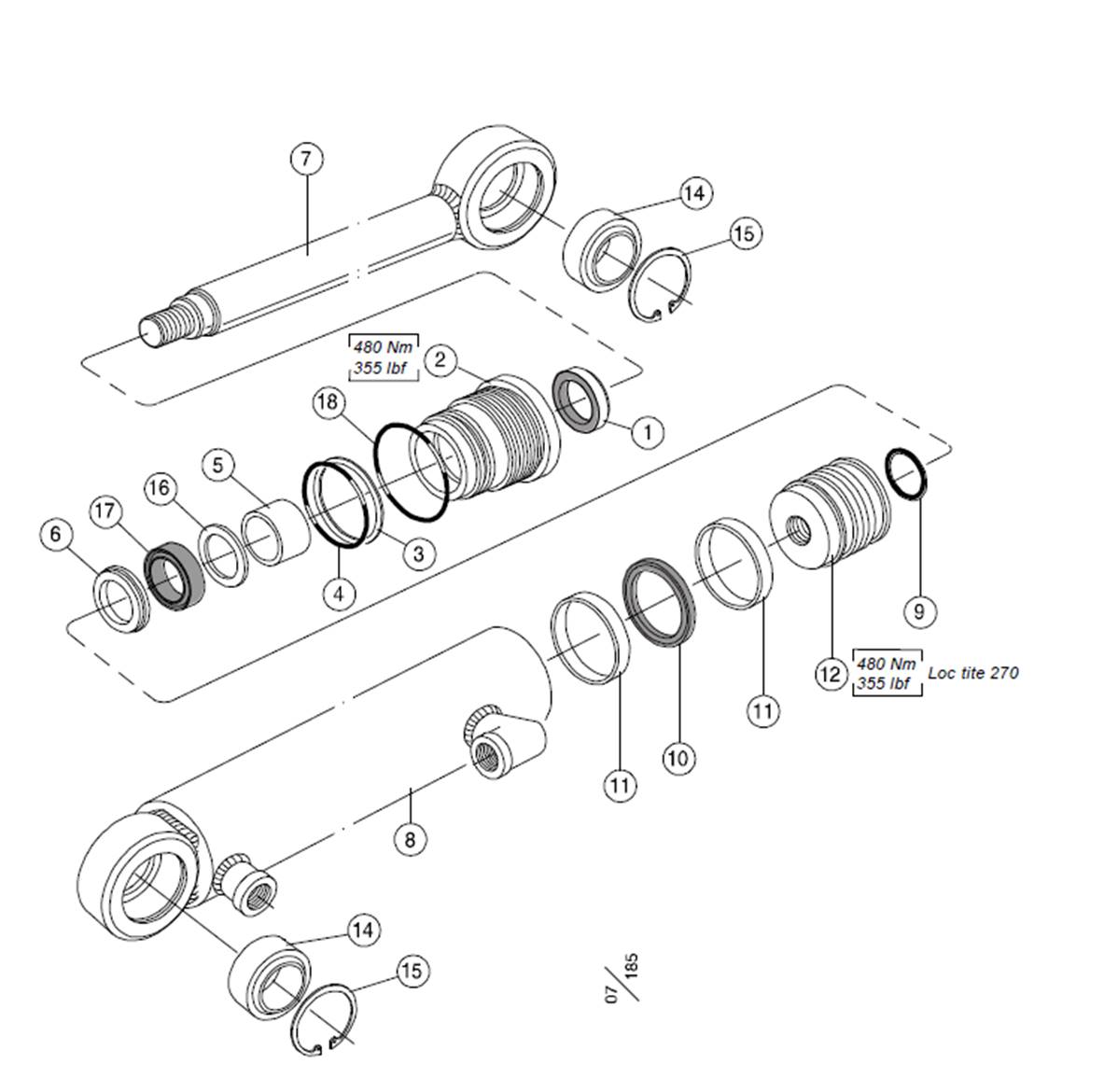 7

14

15

480 Nm
355 lbf

2

18

1

5

16

17

6

3

4

9

12

480 Nm
355 lbf

Loc tite 270

11

10

11

8

14

15

07/185