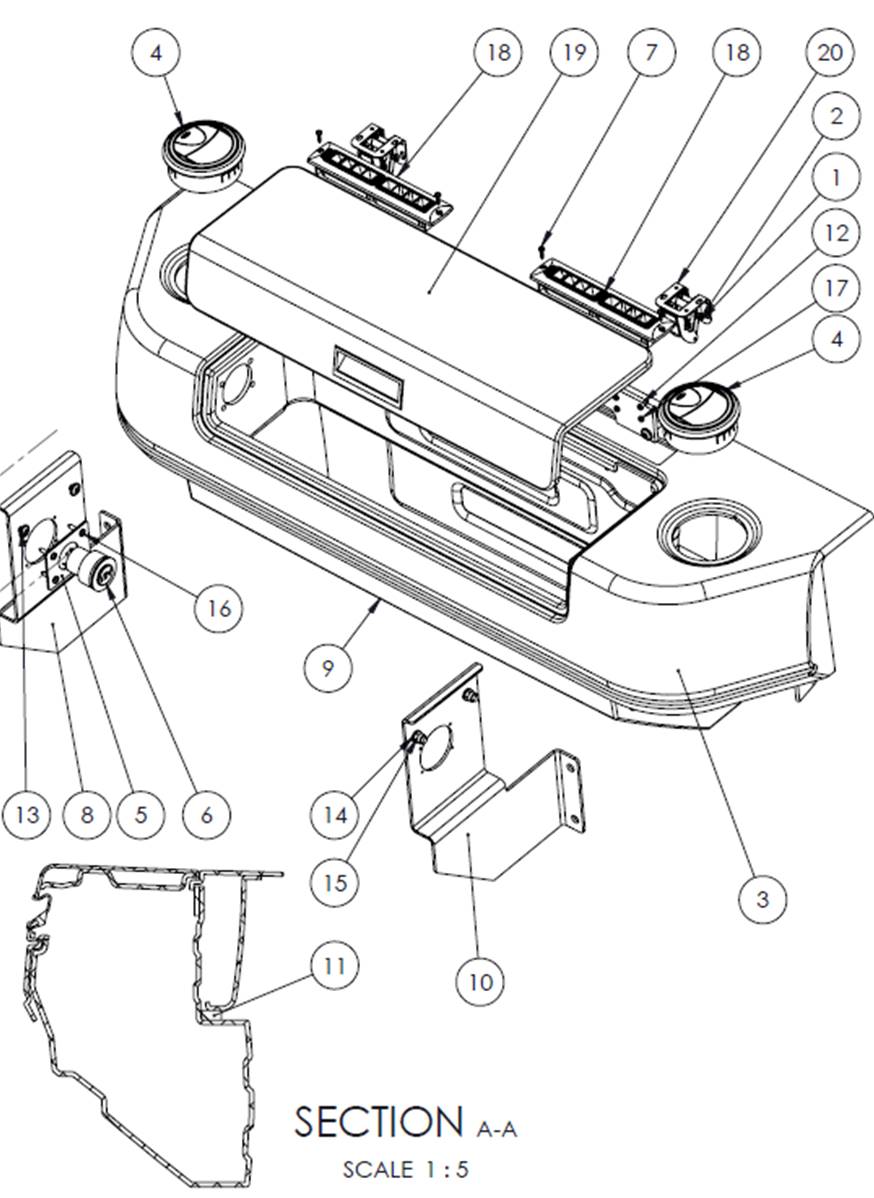 4
18
19
7
18
20
2
1
12
17
4
16
9
13
8
5
6
14
15
10
3
11
SECTION A-A
SCALE 1 : 5