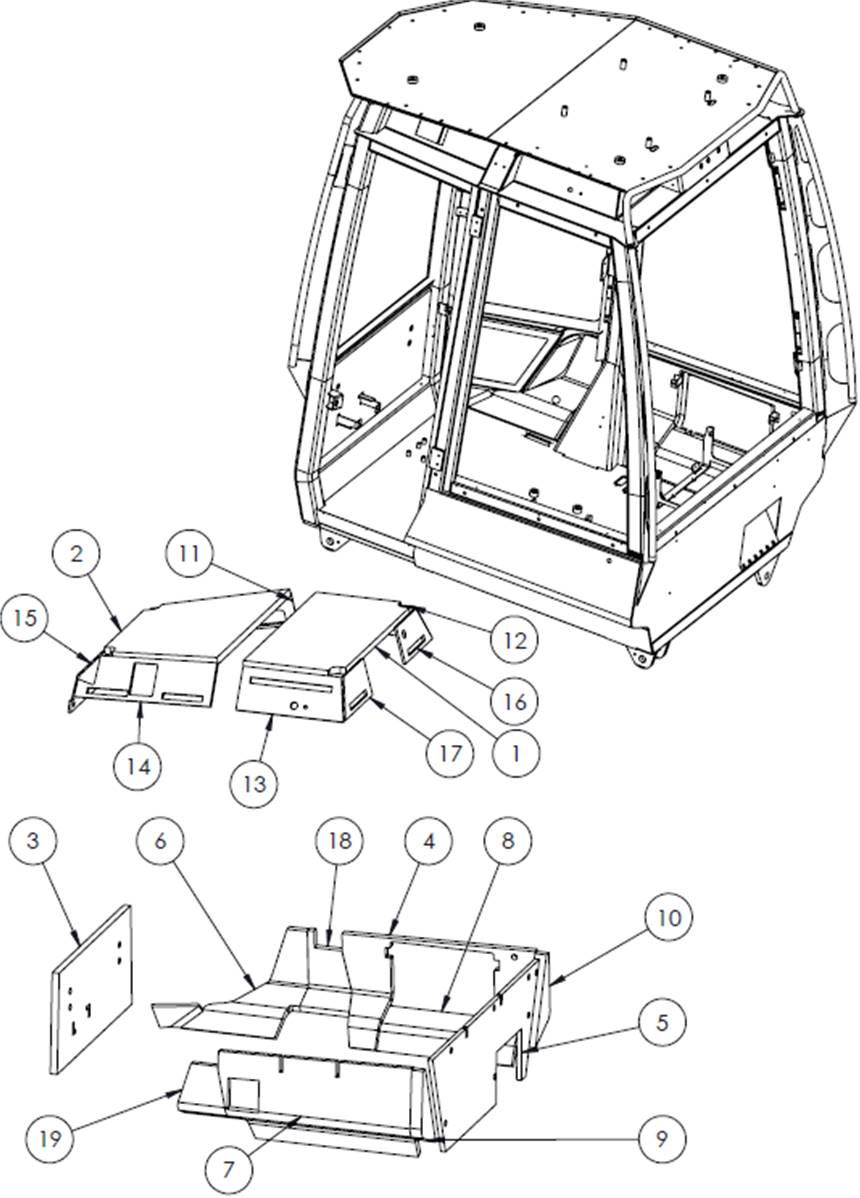 2
11
15
12
16
14
13
17
1
3
6
18
4
8
10
5
19
7
9