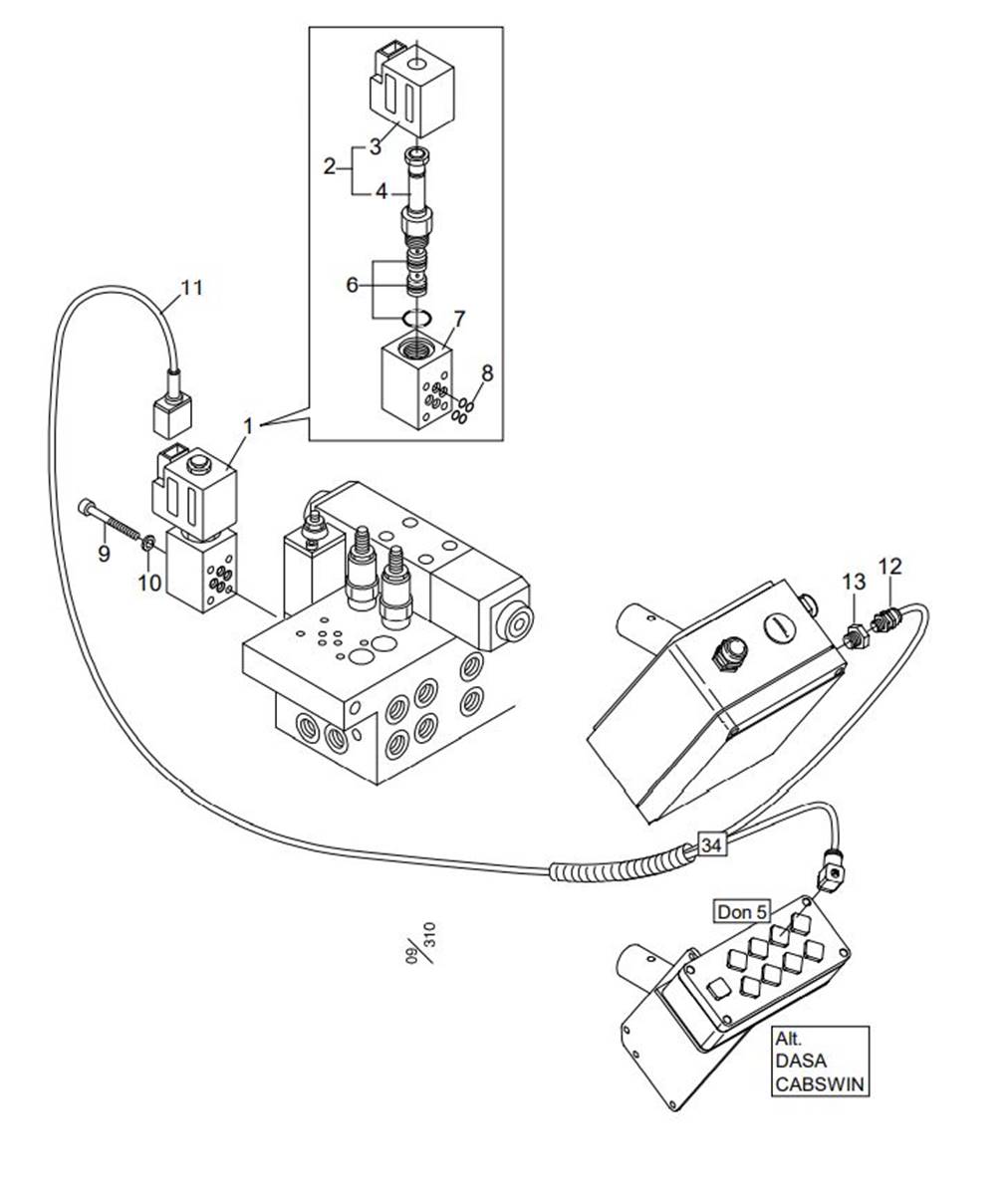 3
2
4
6
7
8
11
1
9
10
13
12
34
Don 5
09/310
Alt.
DASA
CABSWIN