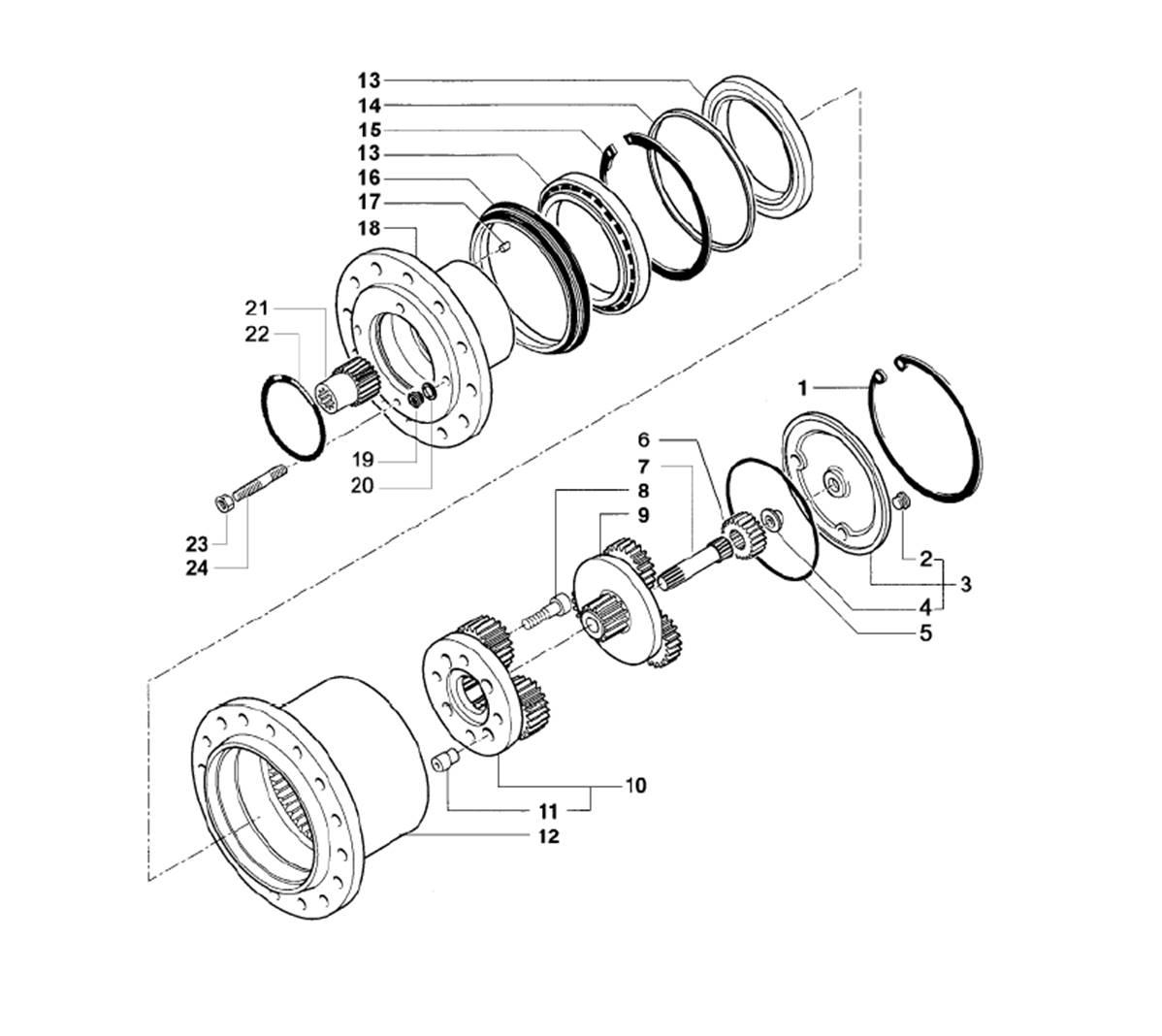 13
14
15
13
16
17
18
21
22
19
20
23
24
1
6
7
8
9
2
3
4
5
10
11
12