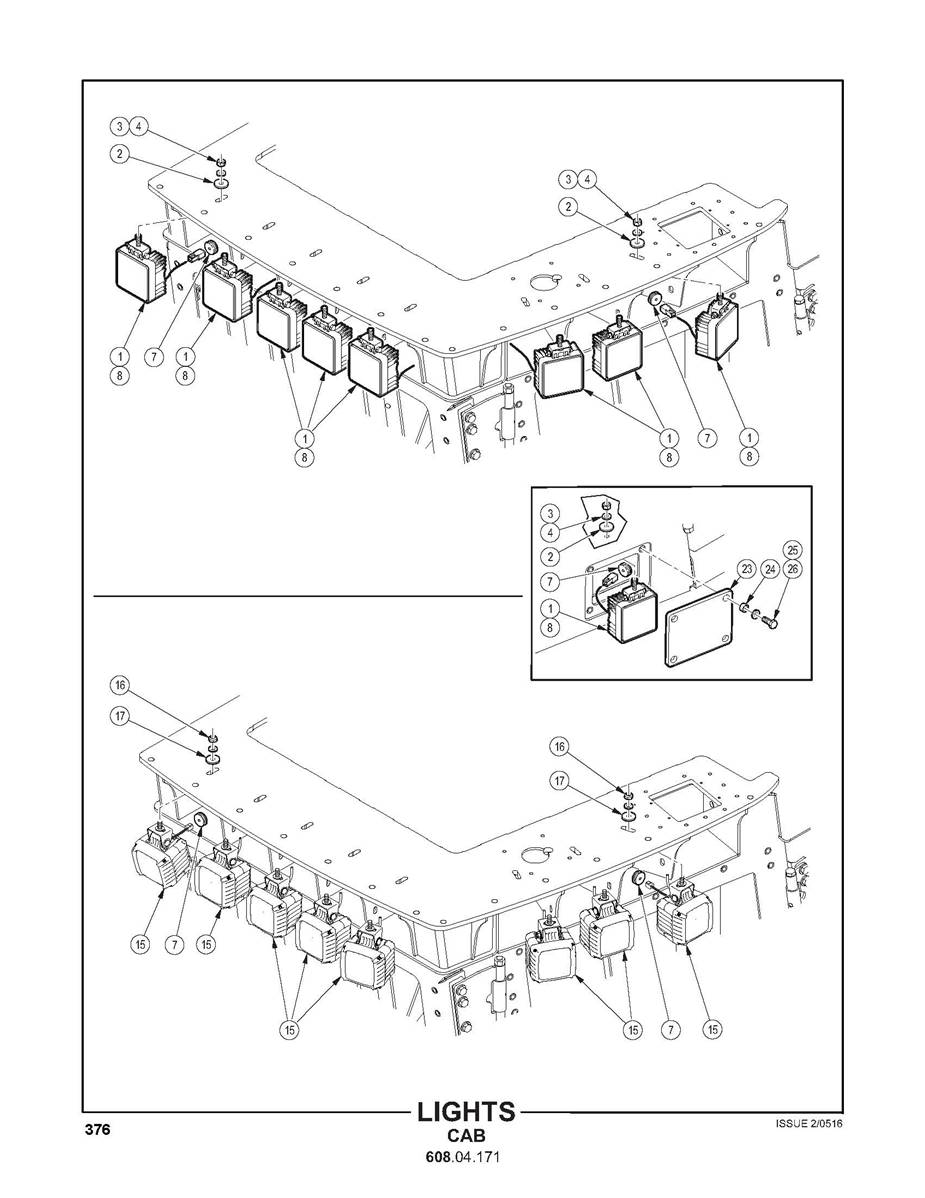 3 4
2
3 4
2
1
8
7
1
8
1
8
1
8
7
1
8
3
4
2
7
1
8
23
24
25
26
16
17
16
17
15
7
15
15
15
7
15

376

LIGHTS
CAB
608.04.171

ISSUE 2/0516