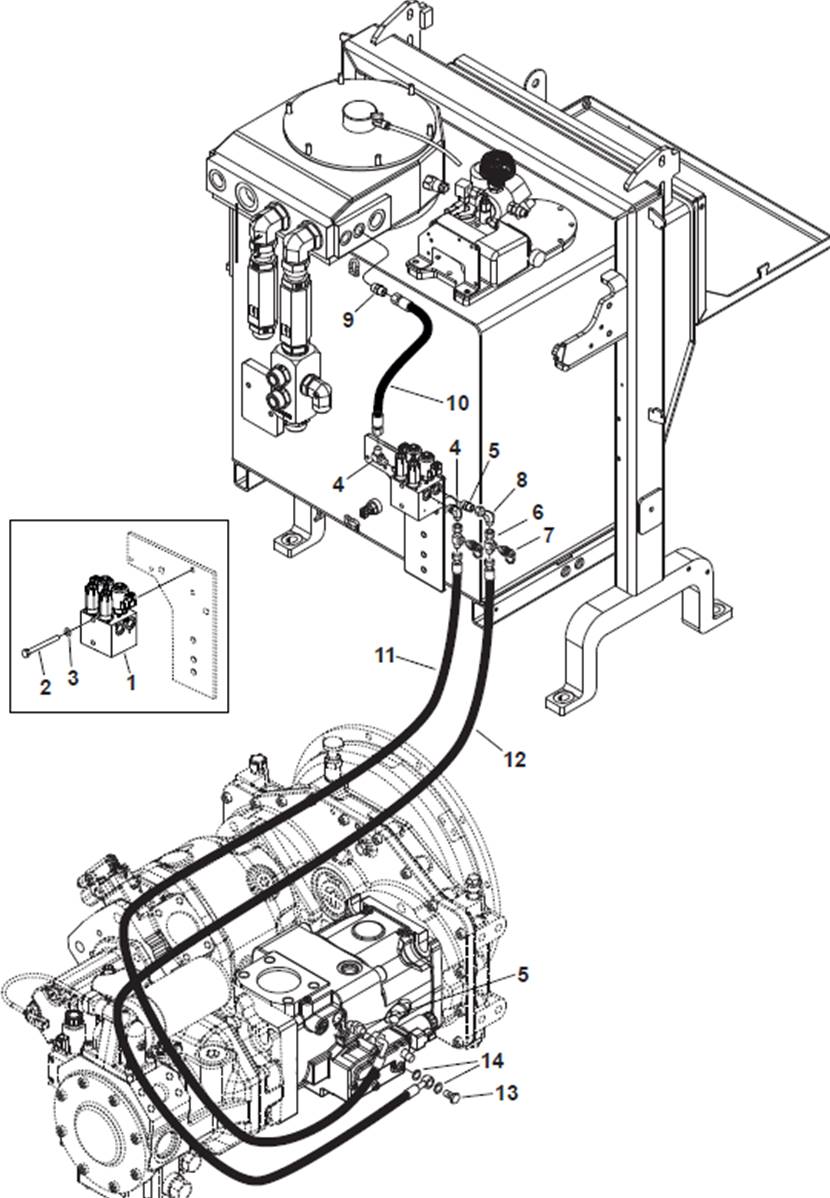 9
10
4
4
5
8
6
7
2
3
1
11
12
5
14
13