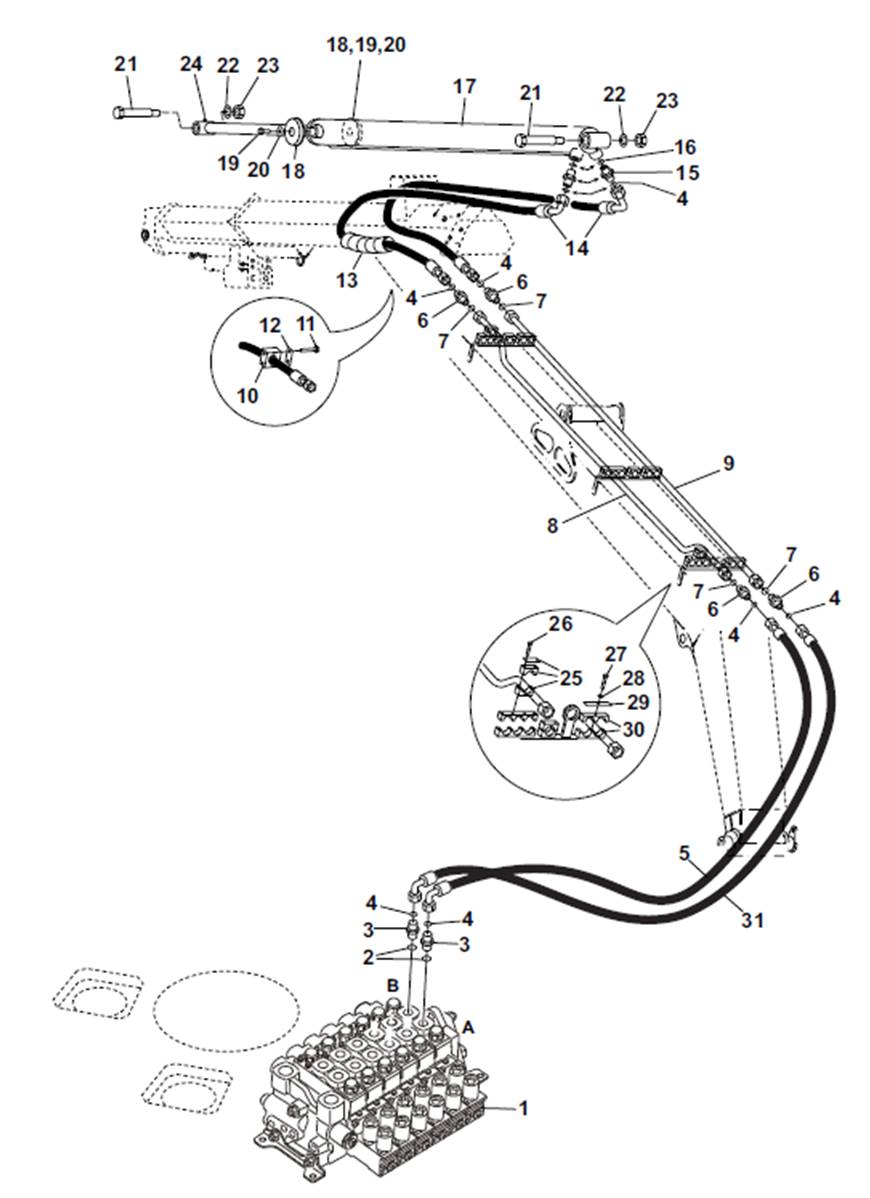 21
24
22
23
18,19,20
17
21
22
23
19
20
18
16
15
4
14
13
4
6
7
4
6
7
12
11
10
9
8
7
6
4
7
6
4
26
25
27
28
29
30
5
31
4
3
2
4
3
B
A
1