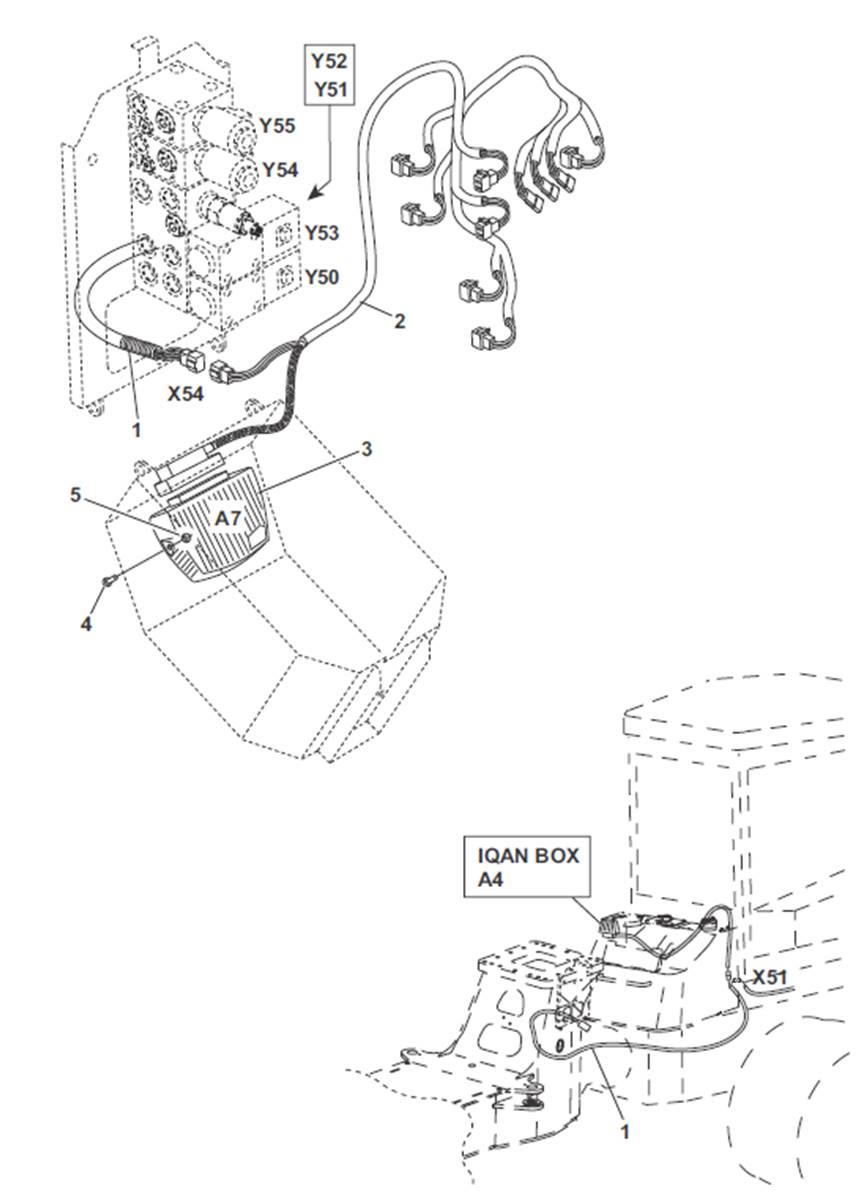 Y52
Y51
Y55
Y54
Y53
Y50
2
X54
1
3
5
A7
4
IQAN BOX
A4
X51
1