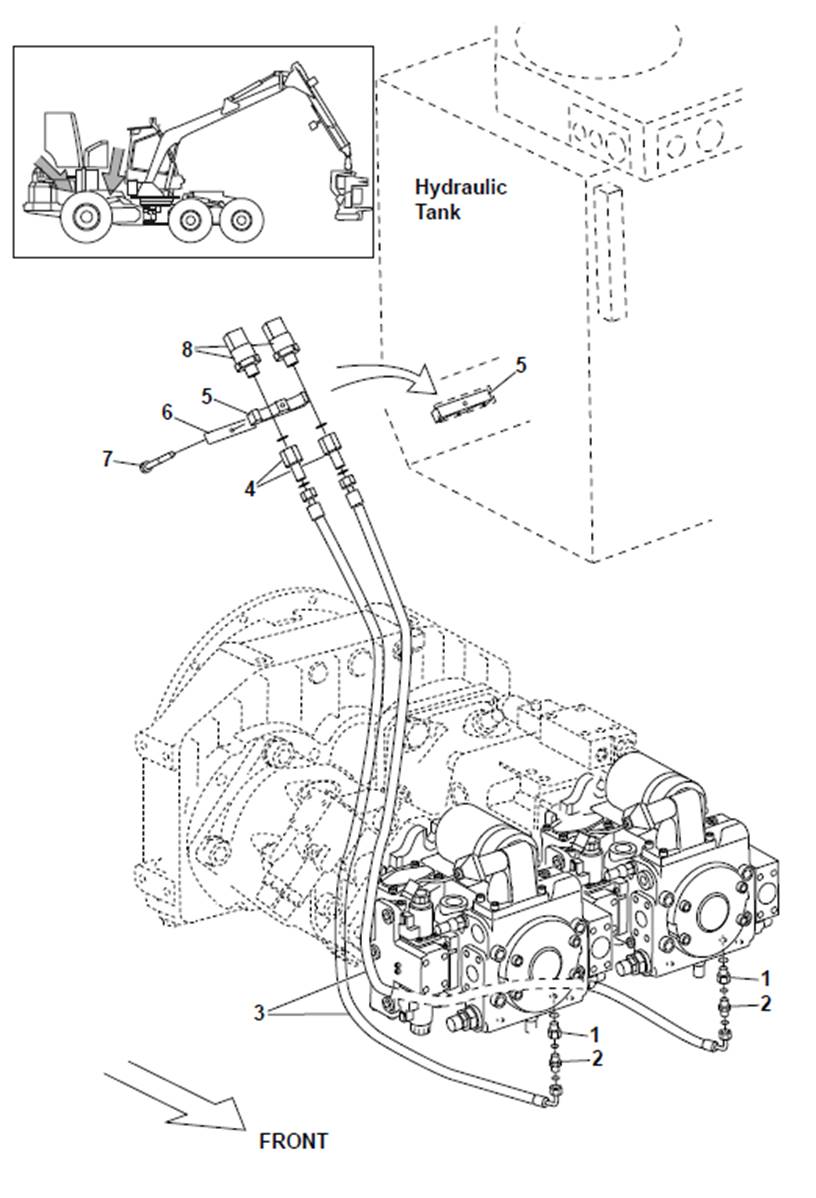 Hydraulic Tank

8
5
6
7
4
5
3
1
2
1
2
FRONT