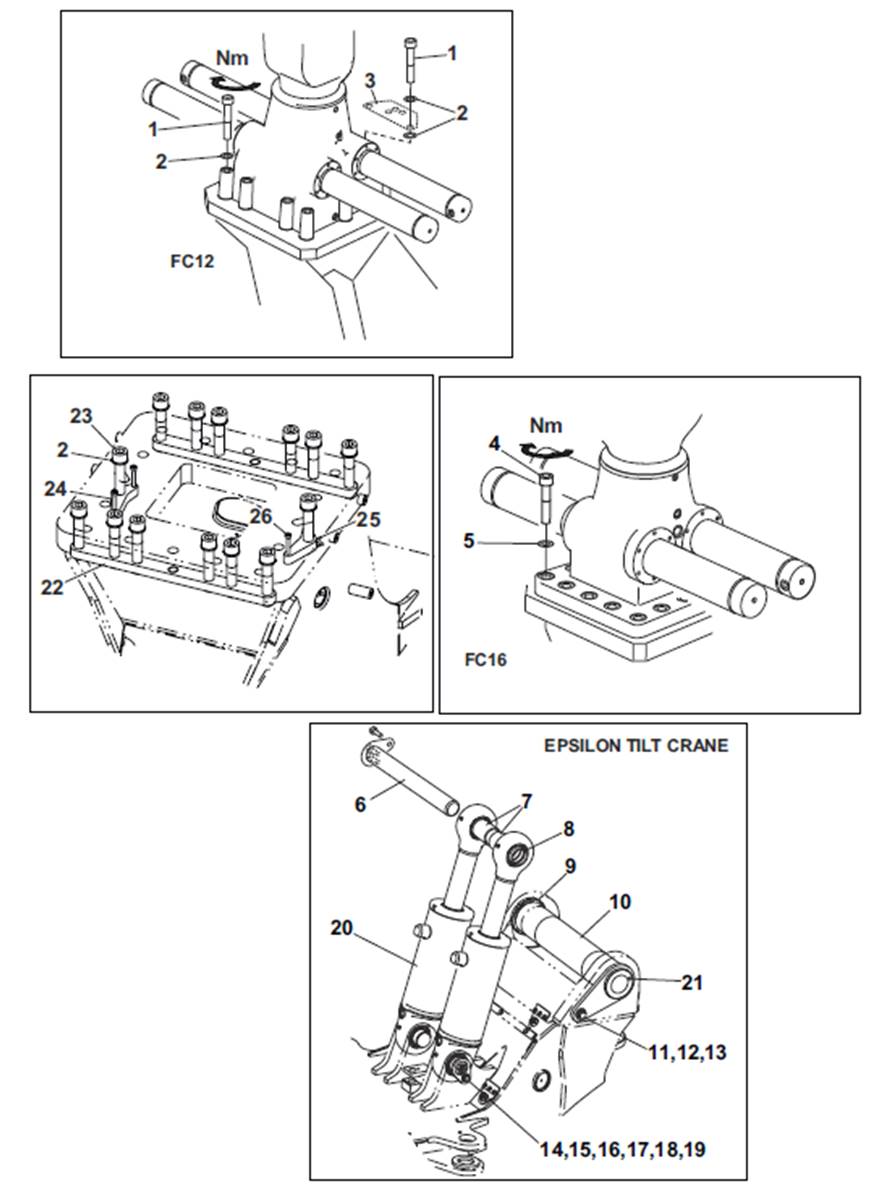 Nm
1
3
2
1
2
FC12

23
2
24
26
25
22

Nm
4
5
FC16

EPSILON TILT CRANE
6
7
8
9
10
20
21
11,12,13
14,15,16,17,18,19