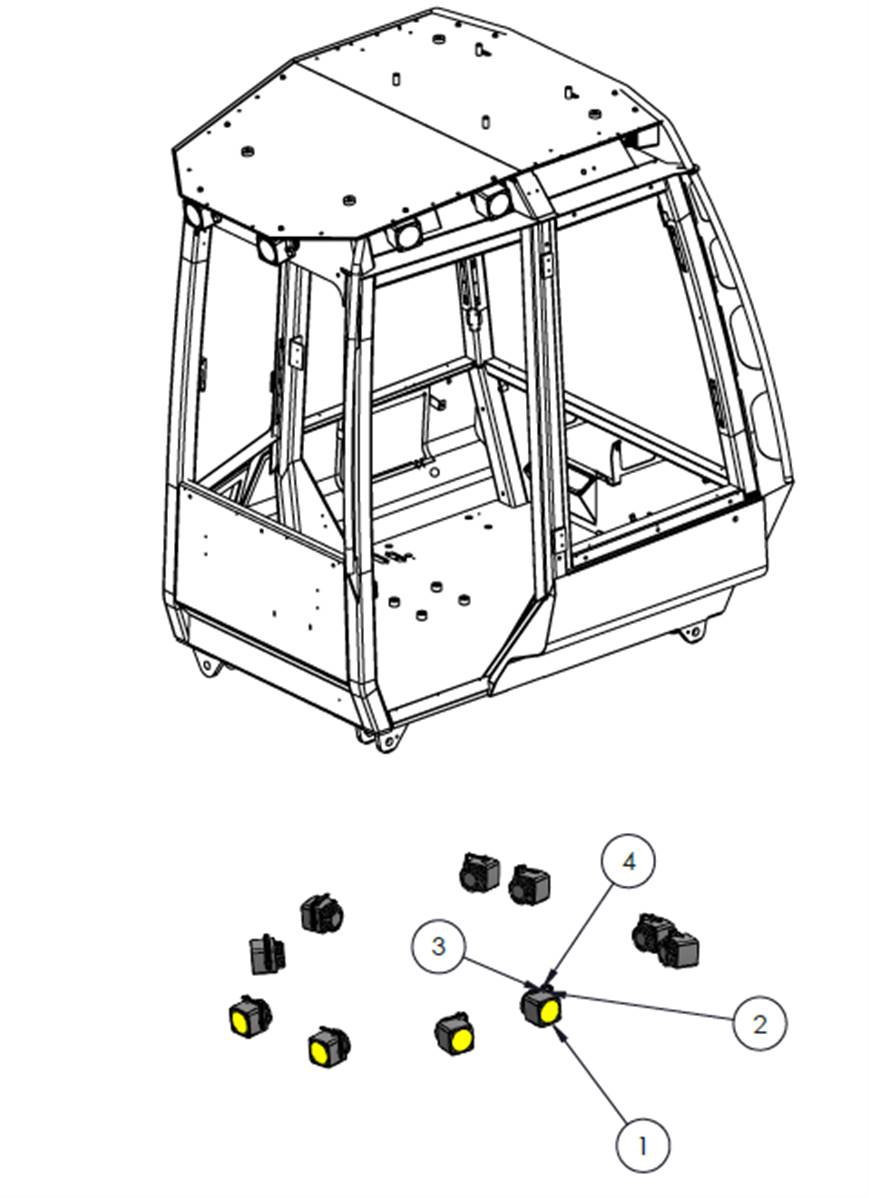 4
3
2
1