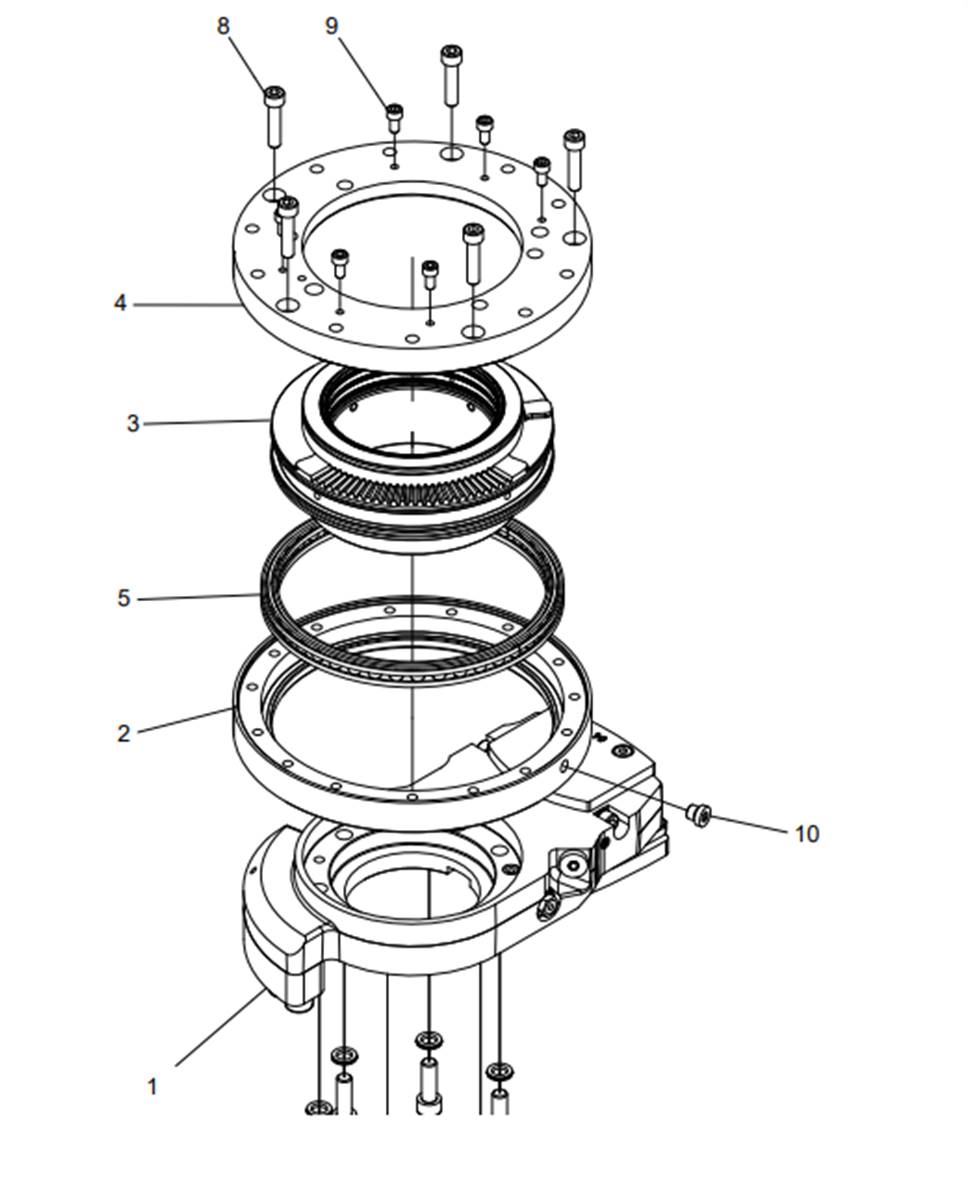 8
9
4
3
5
2
10
1