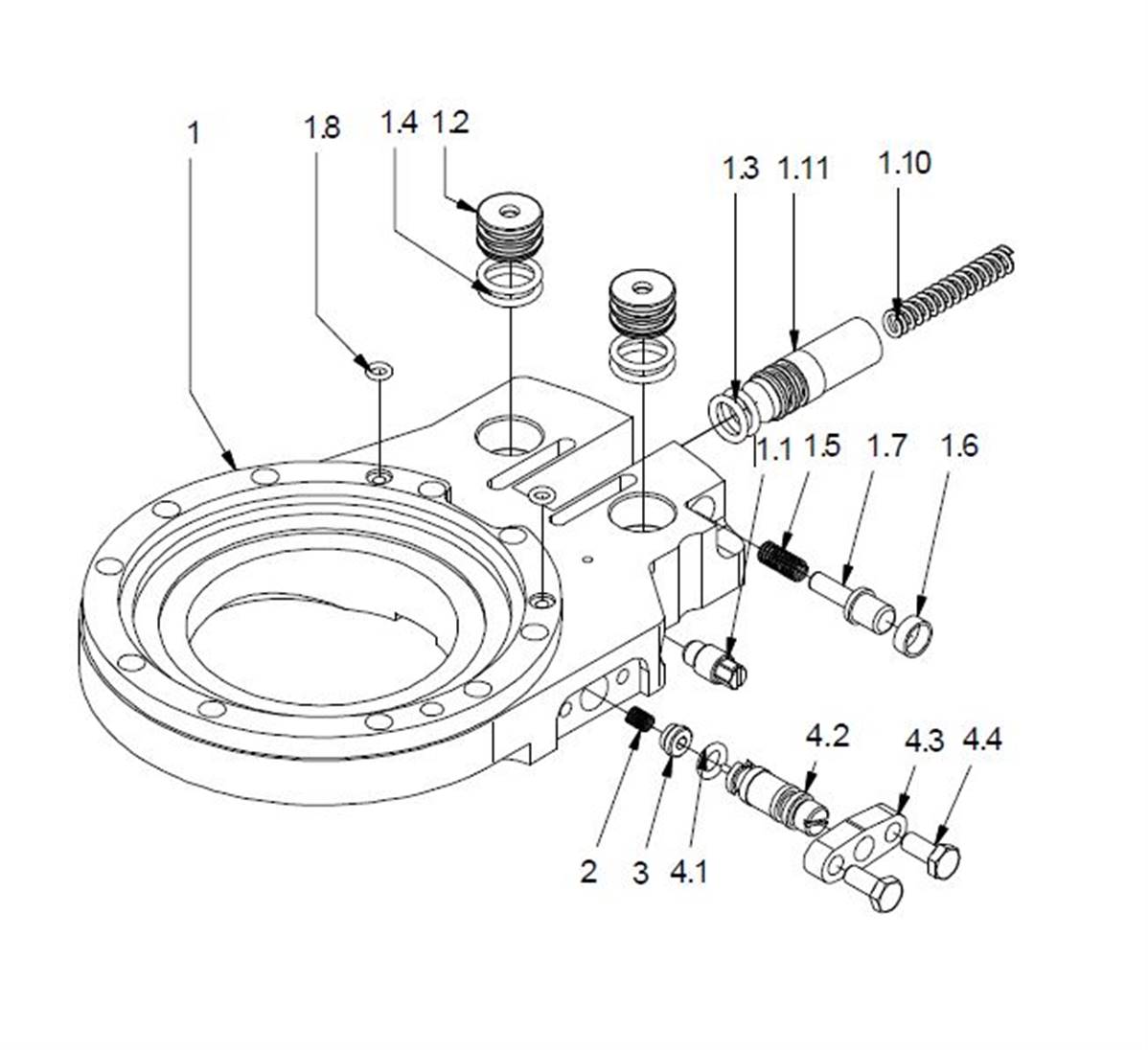 1
1.8
1.4
1.2
1.3
1.11
1.10
1.1
1.5
1.7
1.6
4.2
4.3
4.4
2
3
4.1