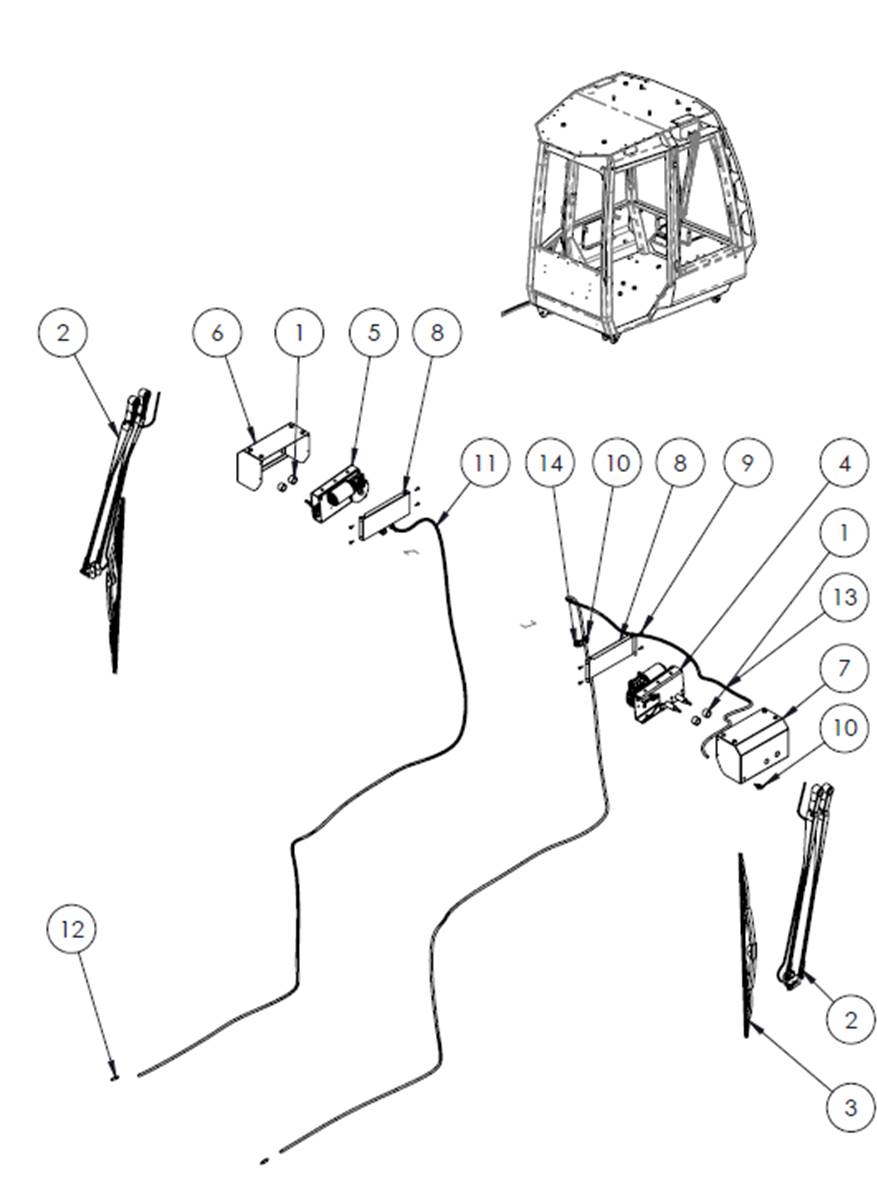 2
6
1
5
8
11
14
10
8
9
4
1
13
7
10
12
2
3