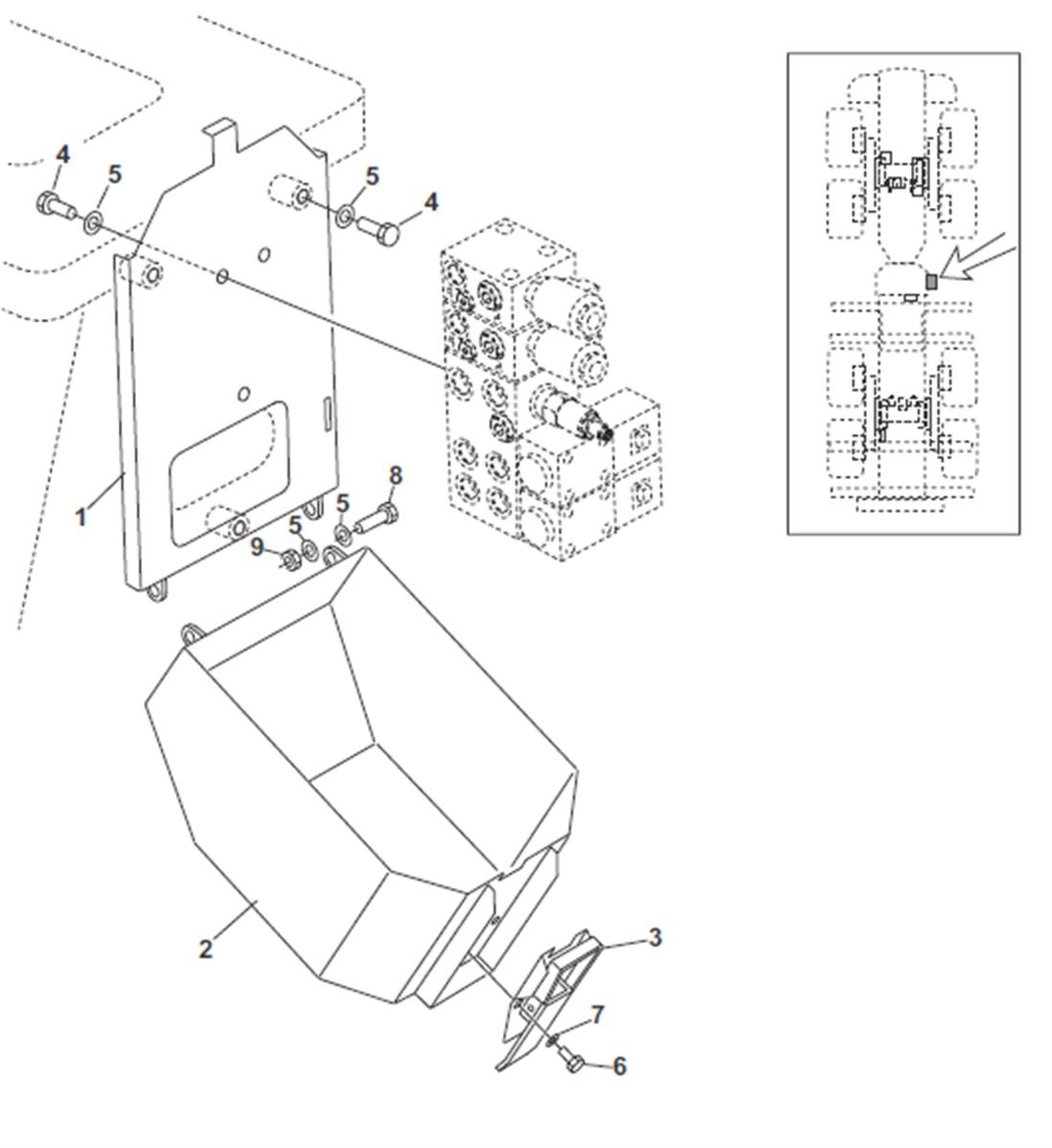 4
5
5
4
1
8
5
5
9
2
3
7
6