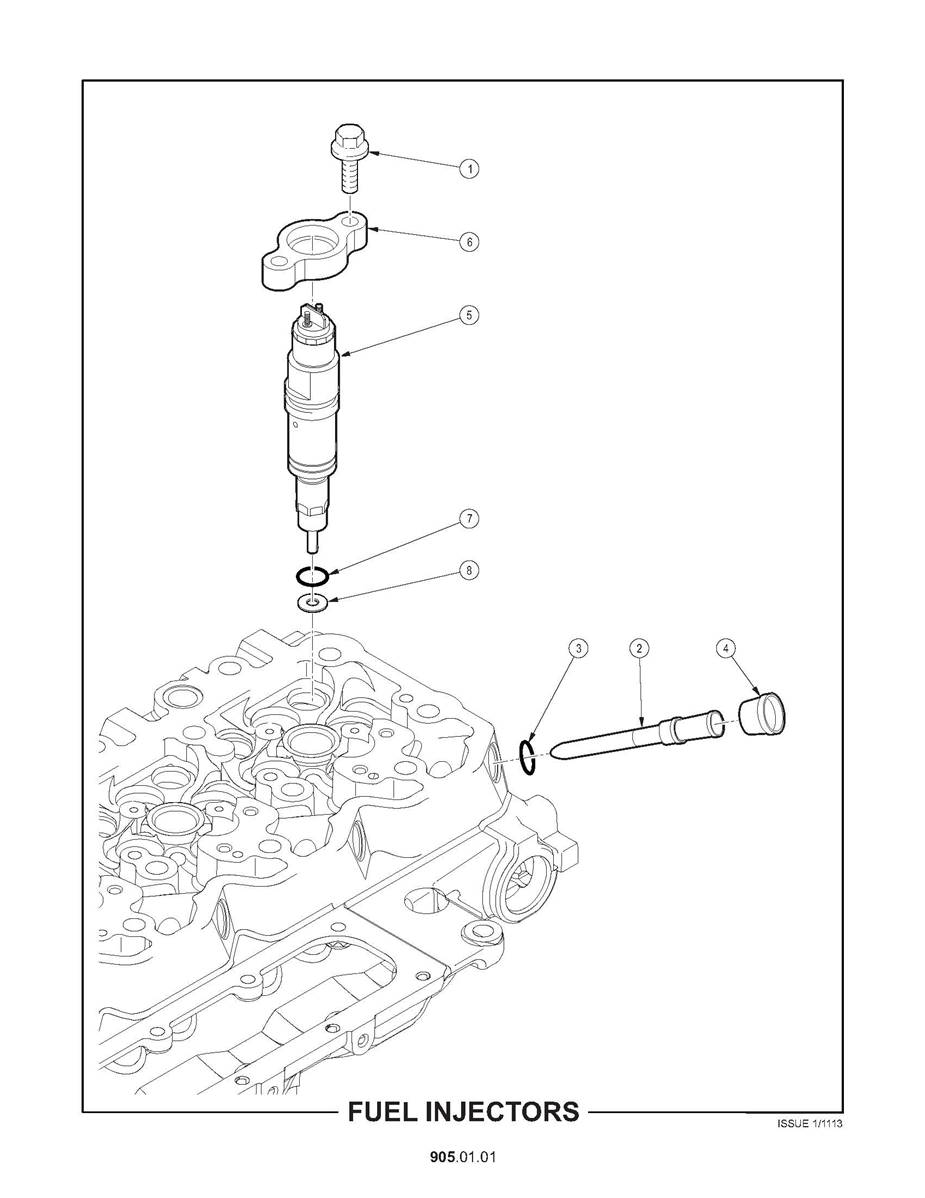 1

6

5

7

8

3

2

4

FUEL INJECTORS

ISSUE 1/1113

905.01.01