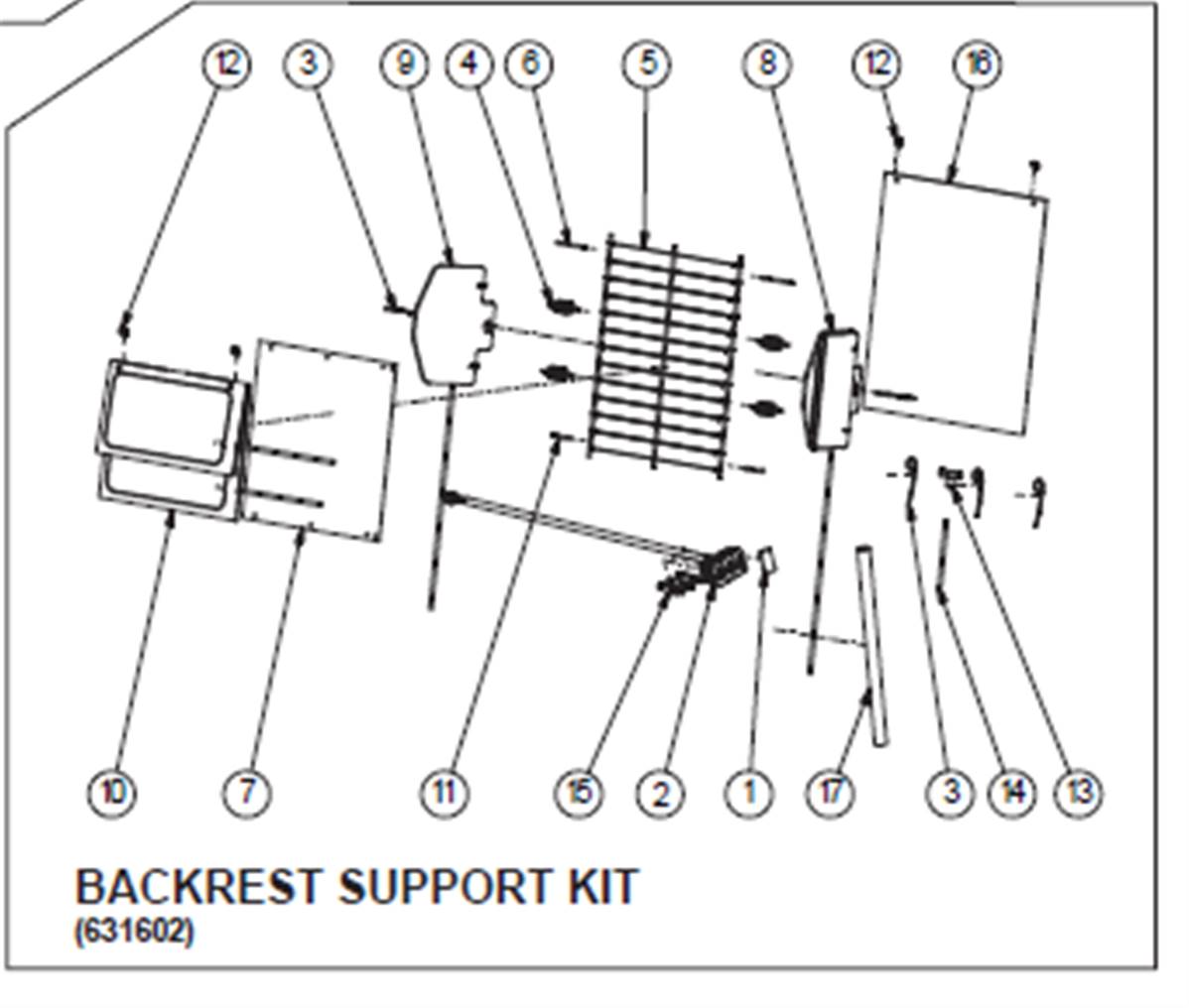 12
3
9
4
6
5
8
12
16

10
7
11
15
2
1
17
3
14
13

BACKREST SUPPORT KIT
(631602)