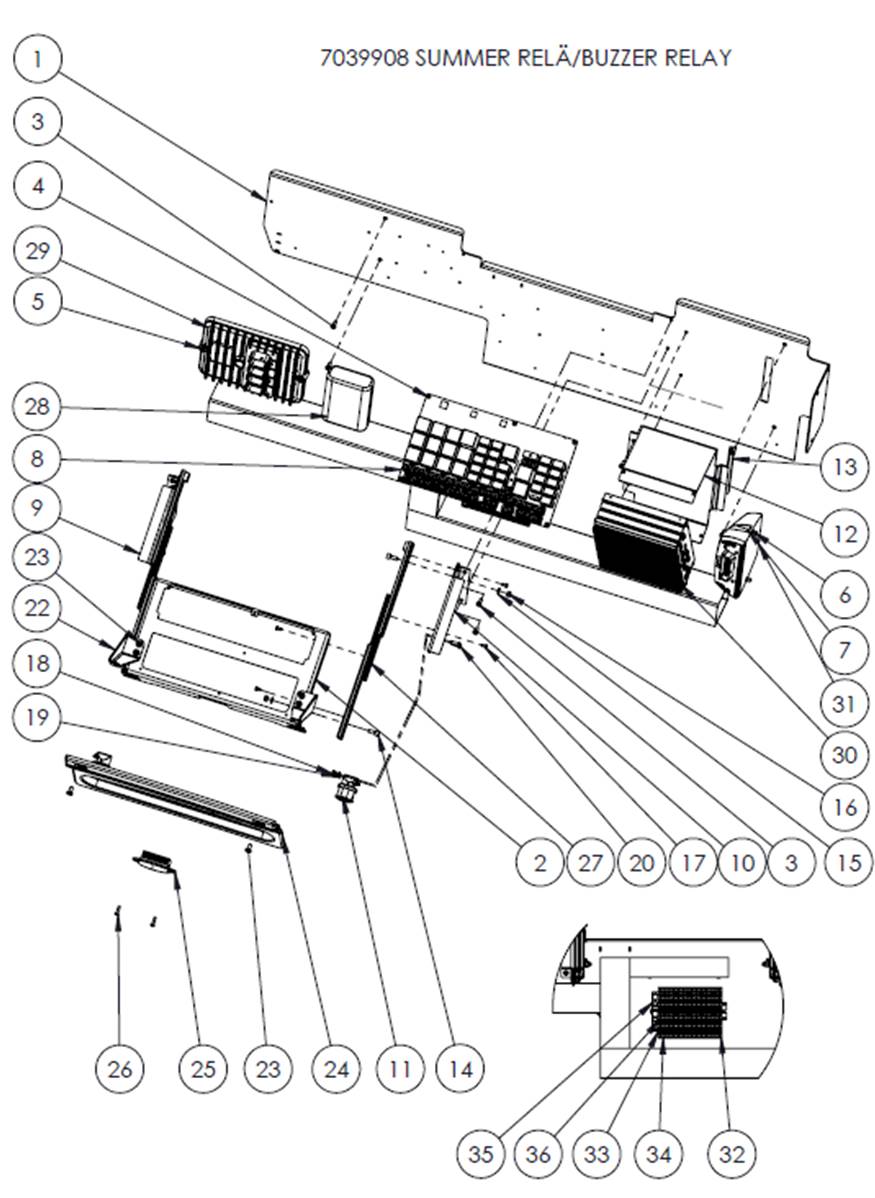 7039908 SUMMER RELÄ/BUZZER RELAY

1
3
4
29
5
28
8
9
23
22
18
19
13
12
6
7
31
30
16
15
2
27
20
17
10
3
26
25
23
24
11
14
35
36
33
34
32