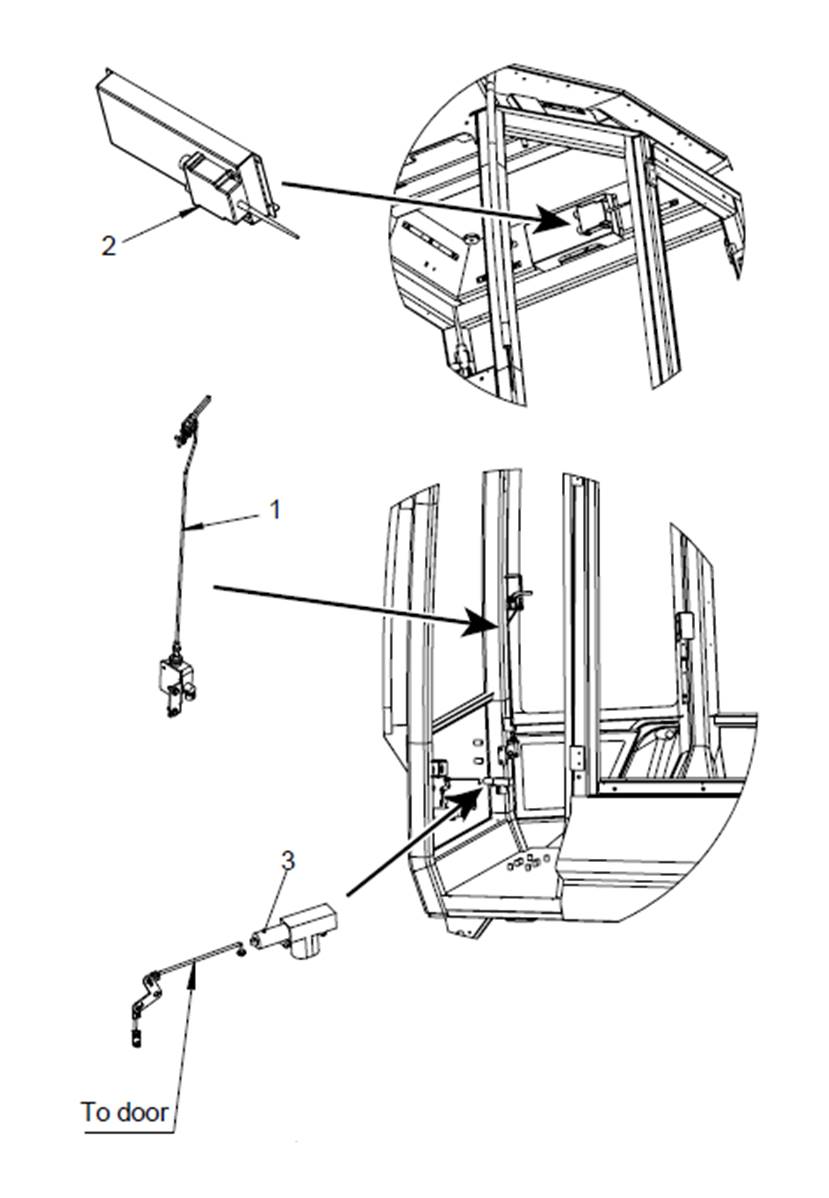 2

1

3

To door