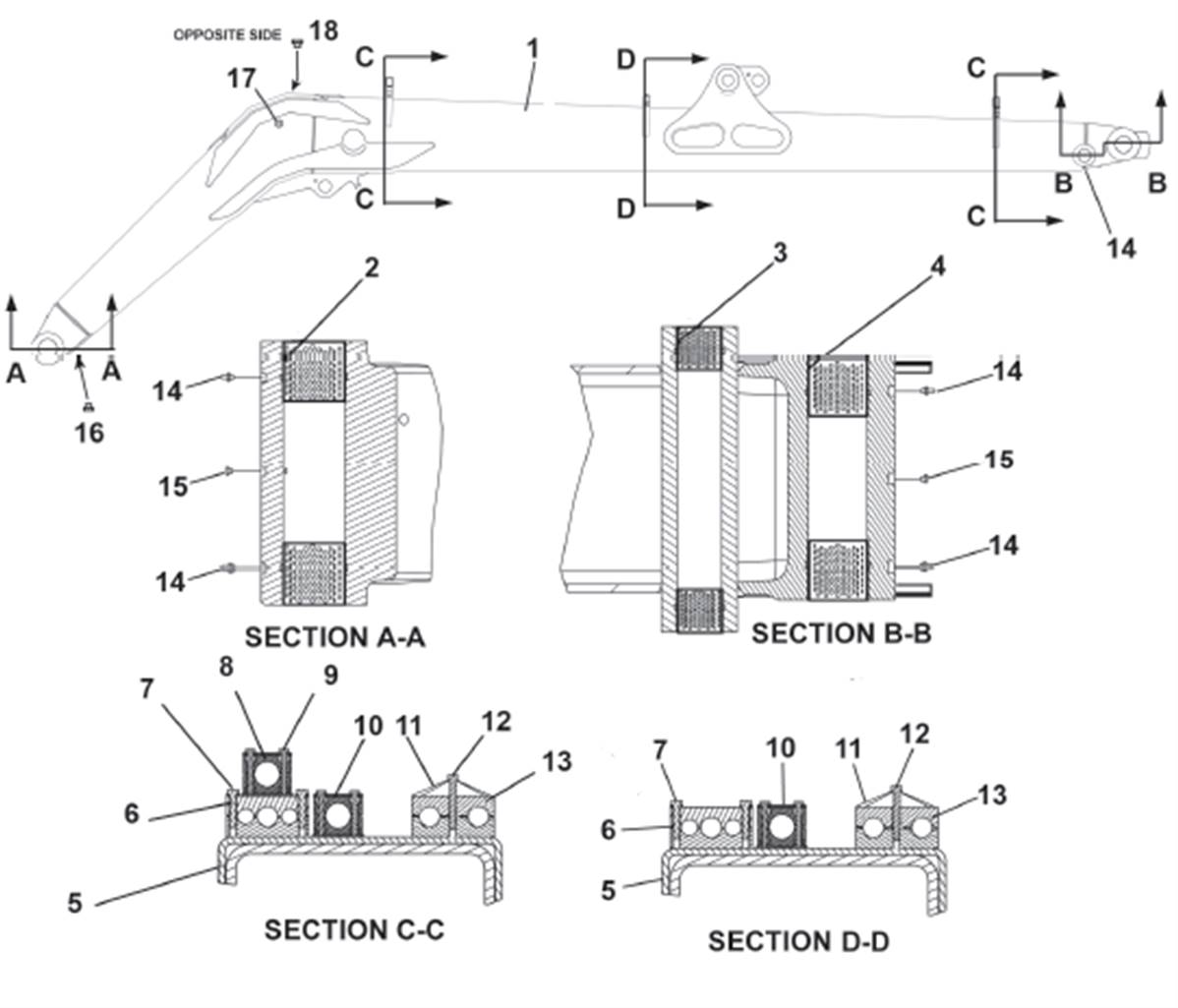 OPPOSITE SIDE 18
17
C
C
1
D
D
C
C
B
B
14
A
A
16
2
14
15
14
SECTION A-A
3
4
14
15
14
SECTION B-B
7
8
9
10
11
12
13
6
5
SECTION C-C
7
10
11
12
13
6
5
SECTION D-D