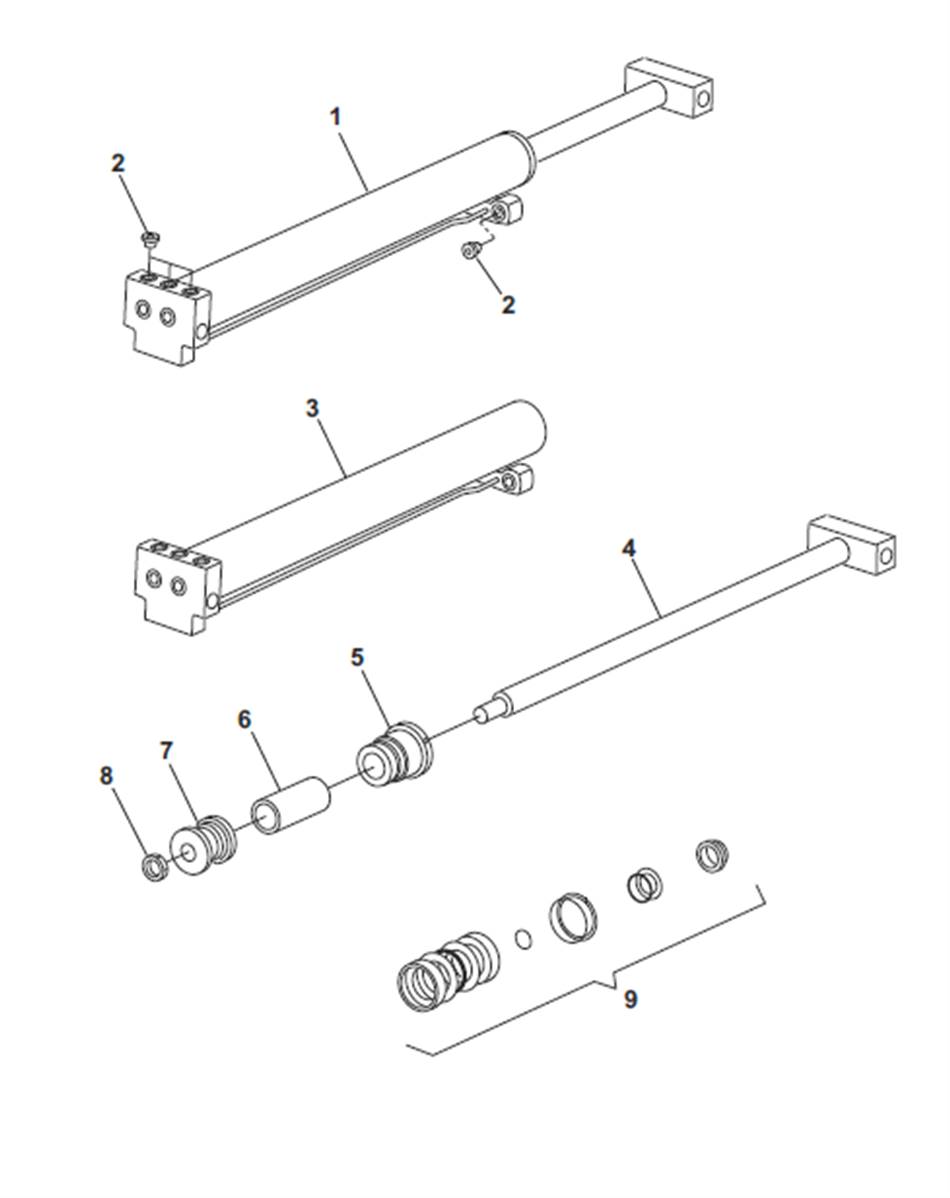 1
2
2
3
4
5
6
7
8
9