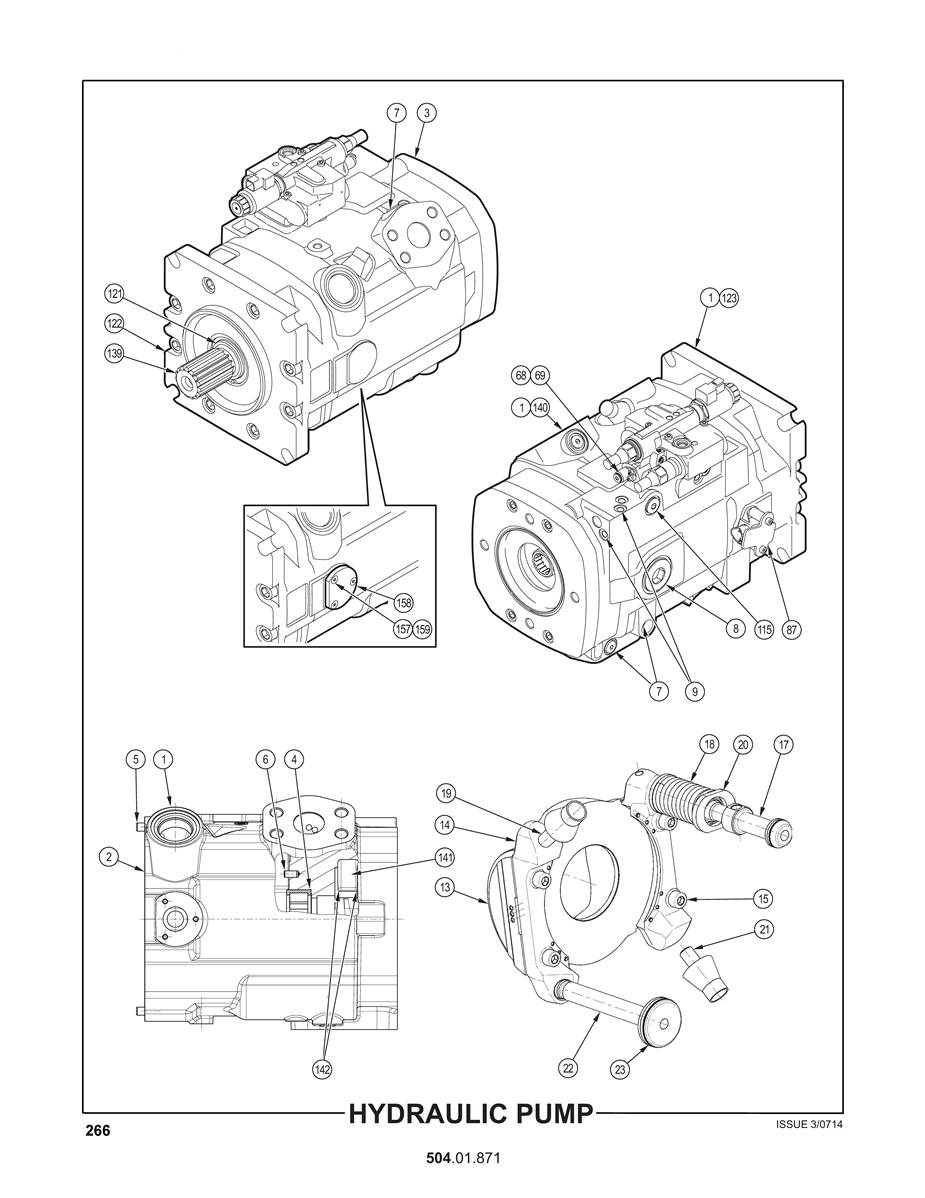 7
3
121
122
139
1 123
68 69
1 140
158
157 159
8
115
87
7
9
5
1
6
4
2
141
142
18
20
17
19
14
13
15
21
22
23

266
HYDRAULIC PUMP
ISSUE 3/0714
504.01.871