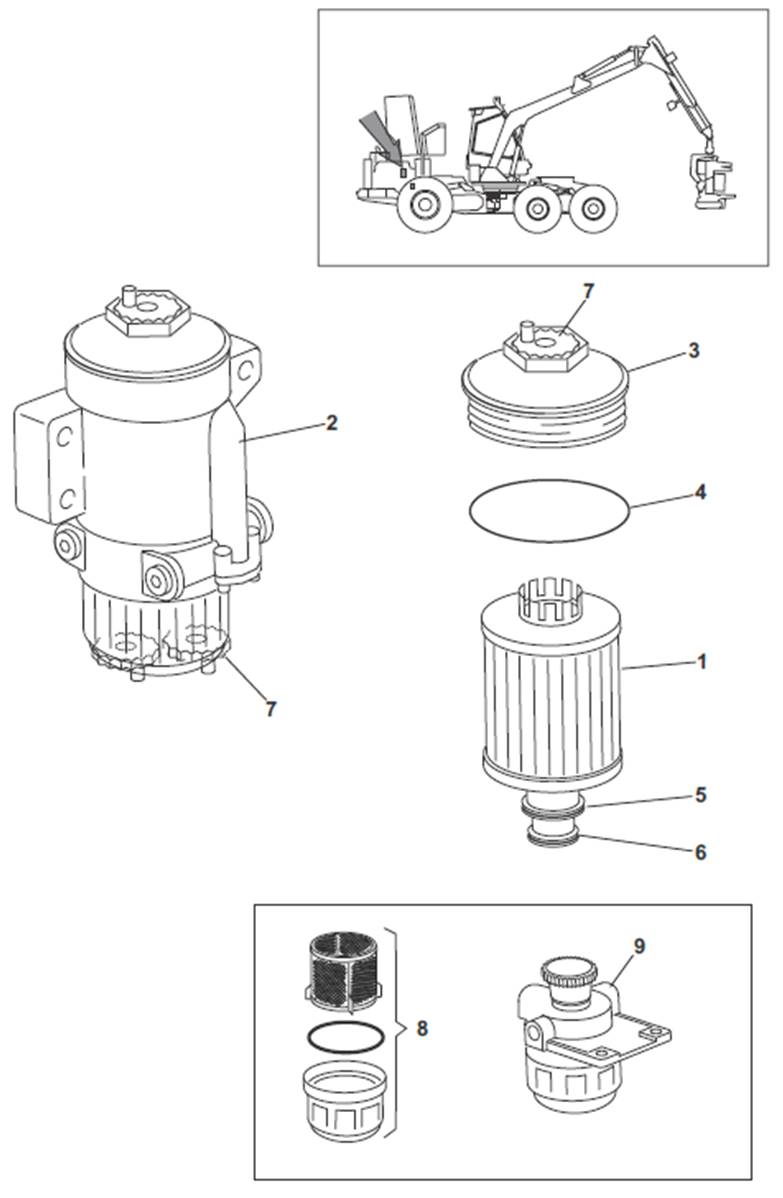 7
3
2
4
1
7
5
6
8
9