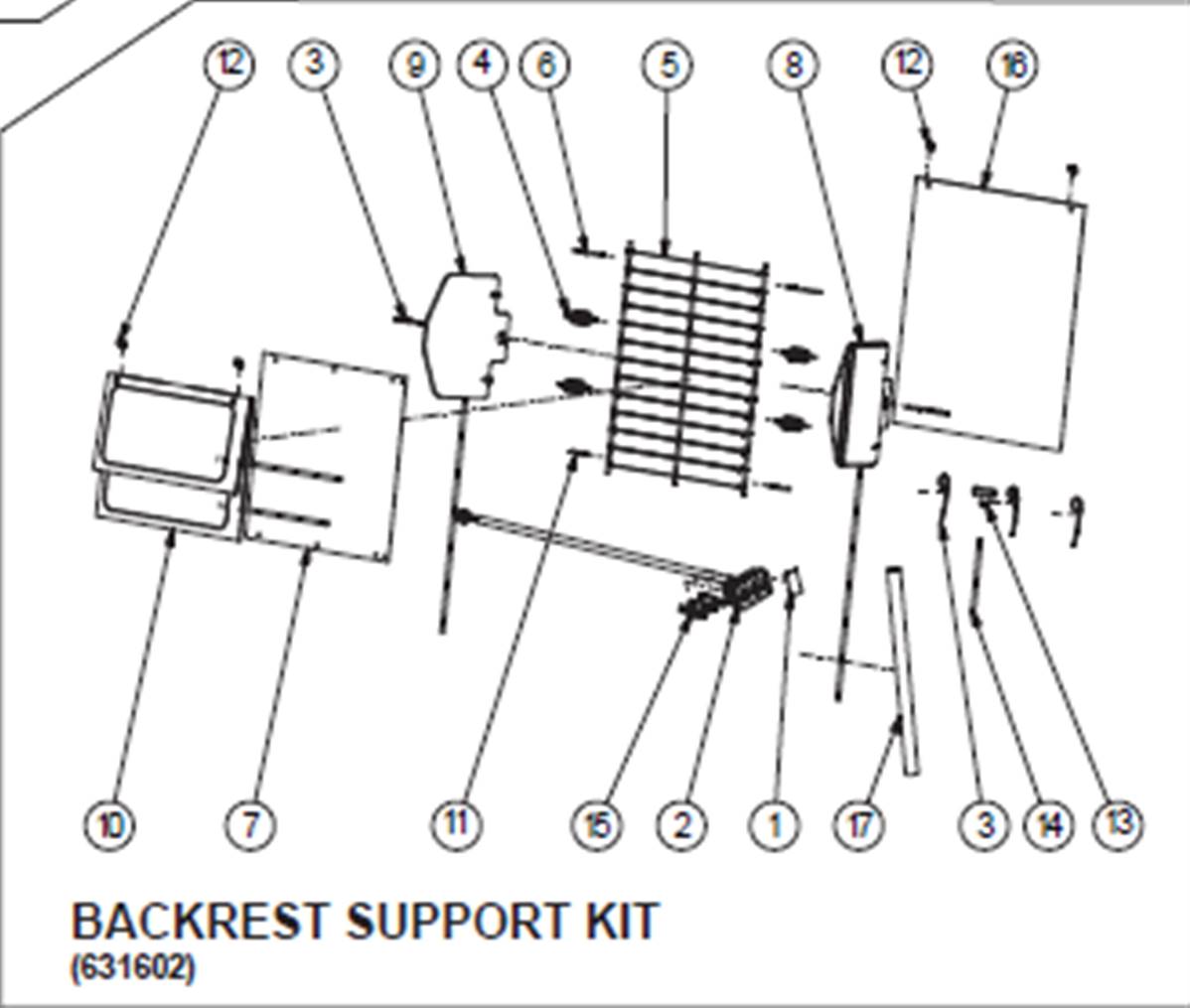 12 3 9 4 6 5 8 12 16

10 7 11 15 2 1 17 3 14 13

BACKREST SUPPORT KIT
(631602)