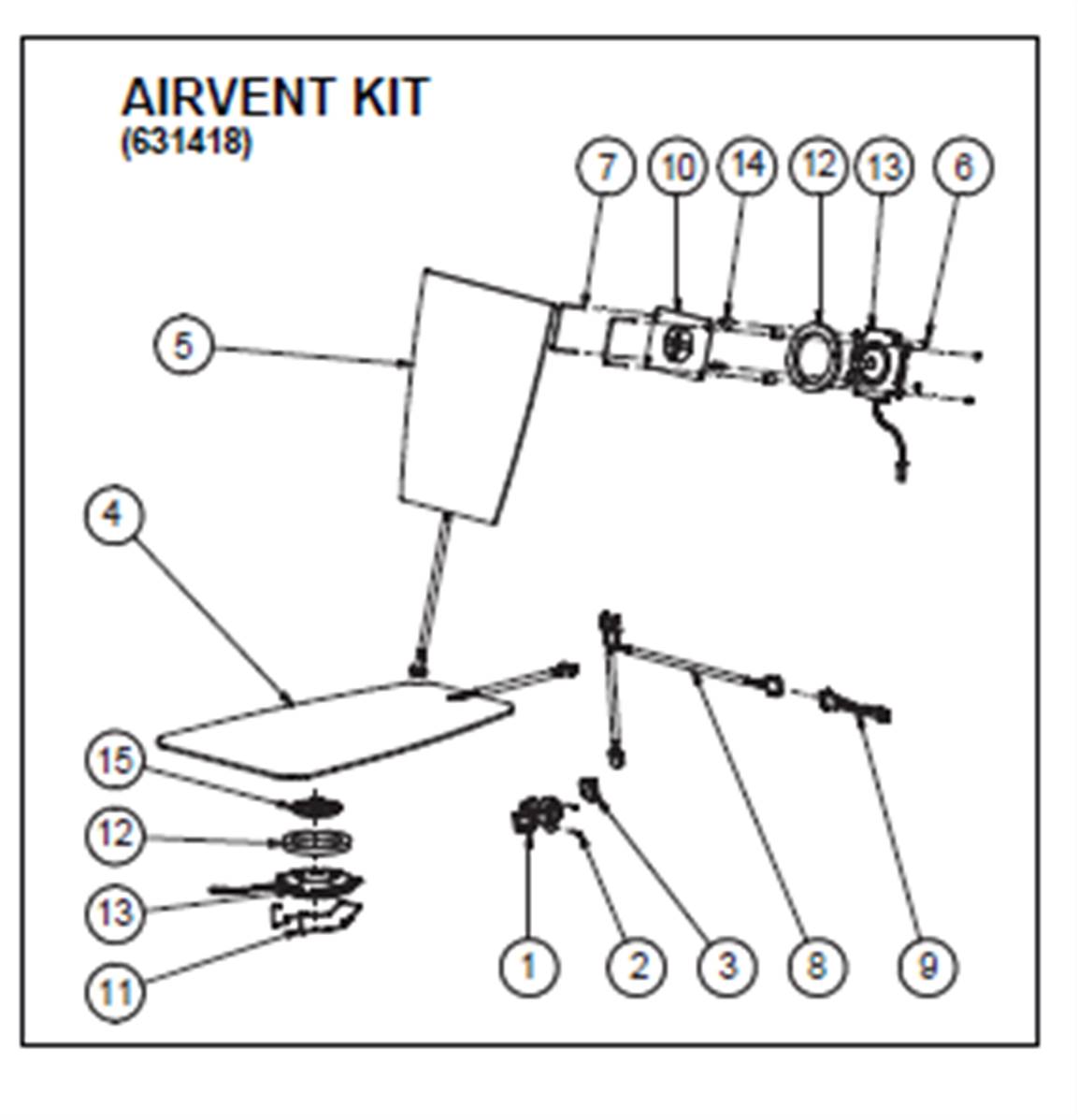 AIRVENT KIT
(631418)

7
10
14
12
13
6
5
4
15
12
13
11
1
2
3
8
9