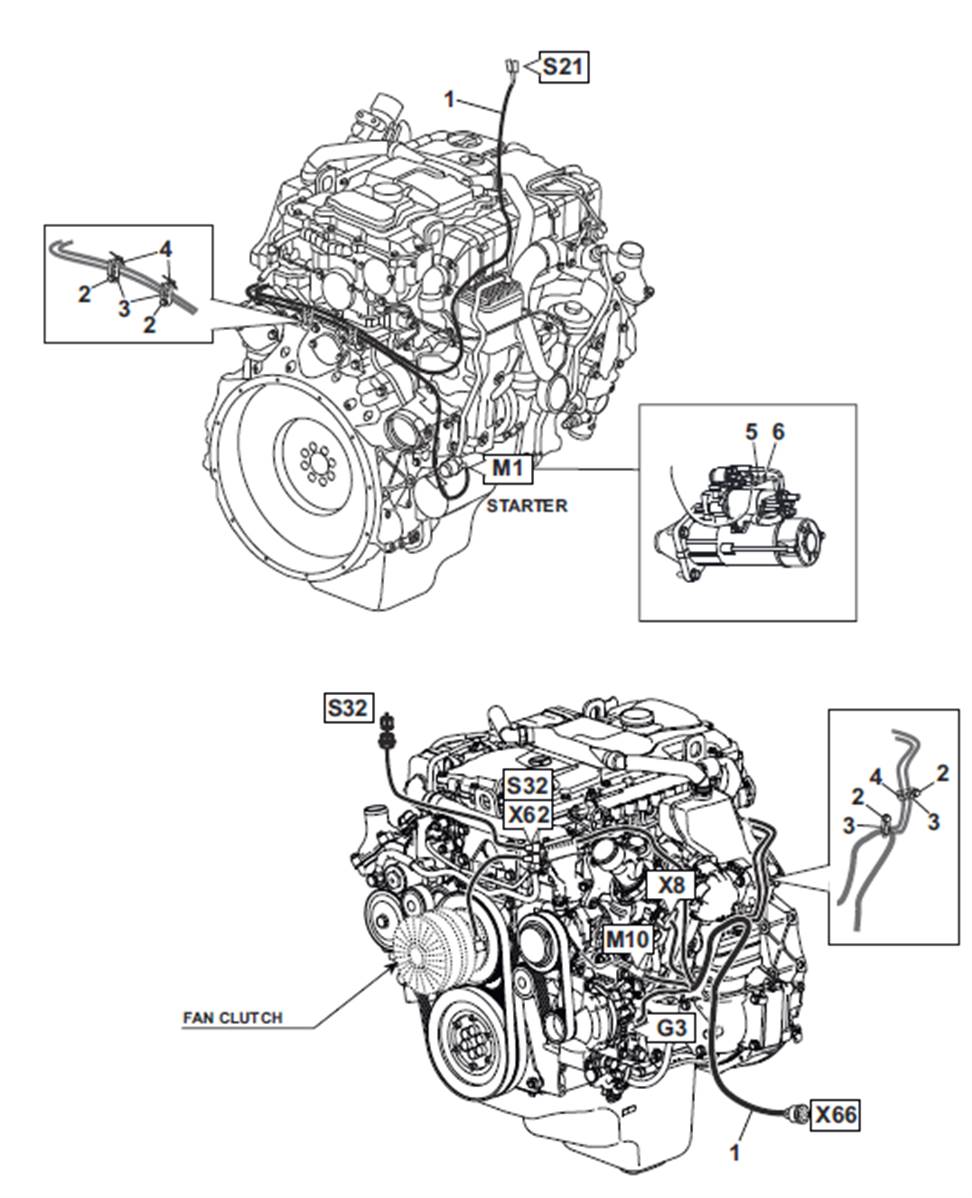 S21
1
4
2
3
2
5 6
M1
STARTER

S32
S32
X62
4 2
2
3 3
X8
M10
FAN CLUTCH
G3
X66
1