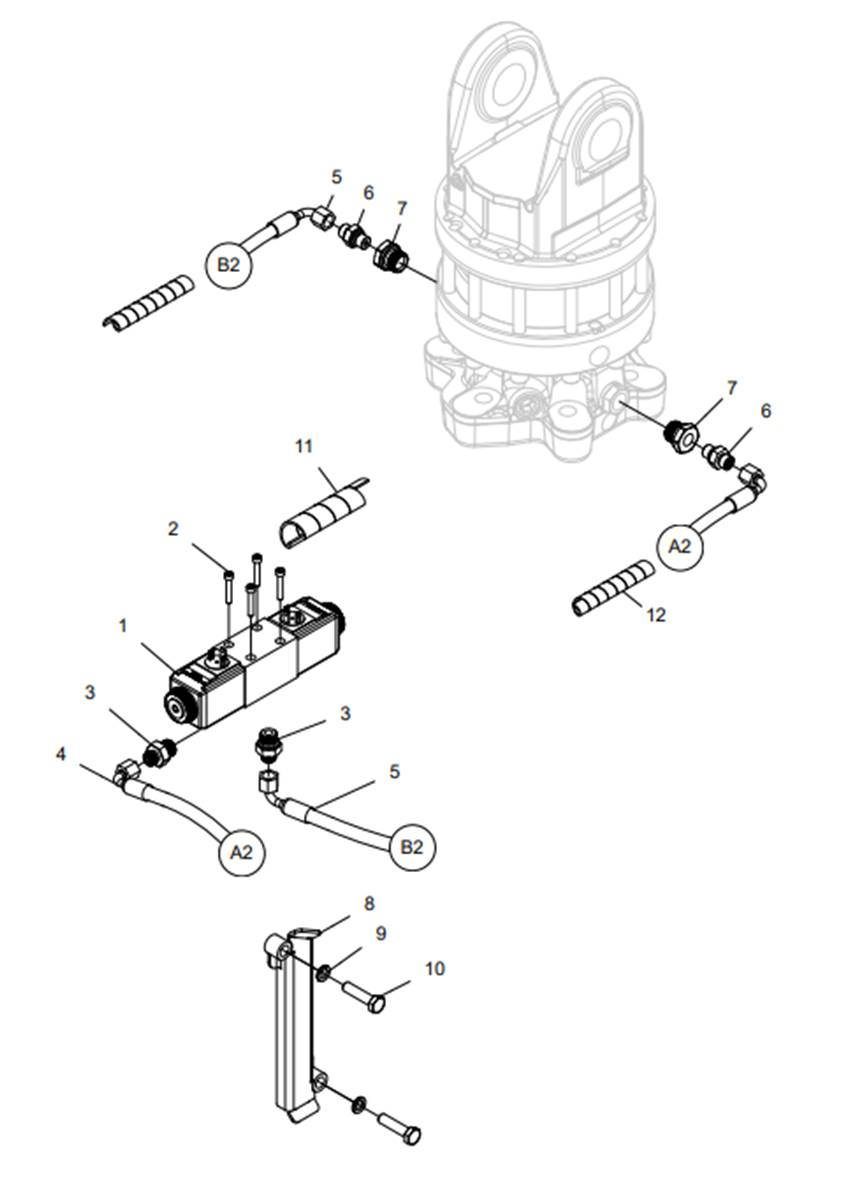 5
6
7
B2
7
6
11
A2
2
12
1
3
3
4
5
A2
B2
8
9
10