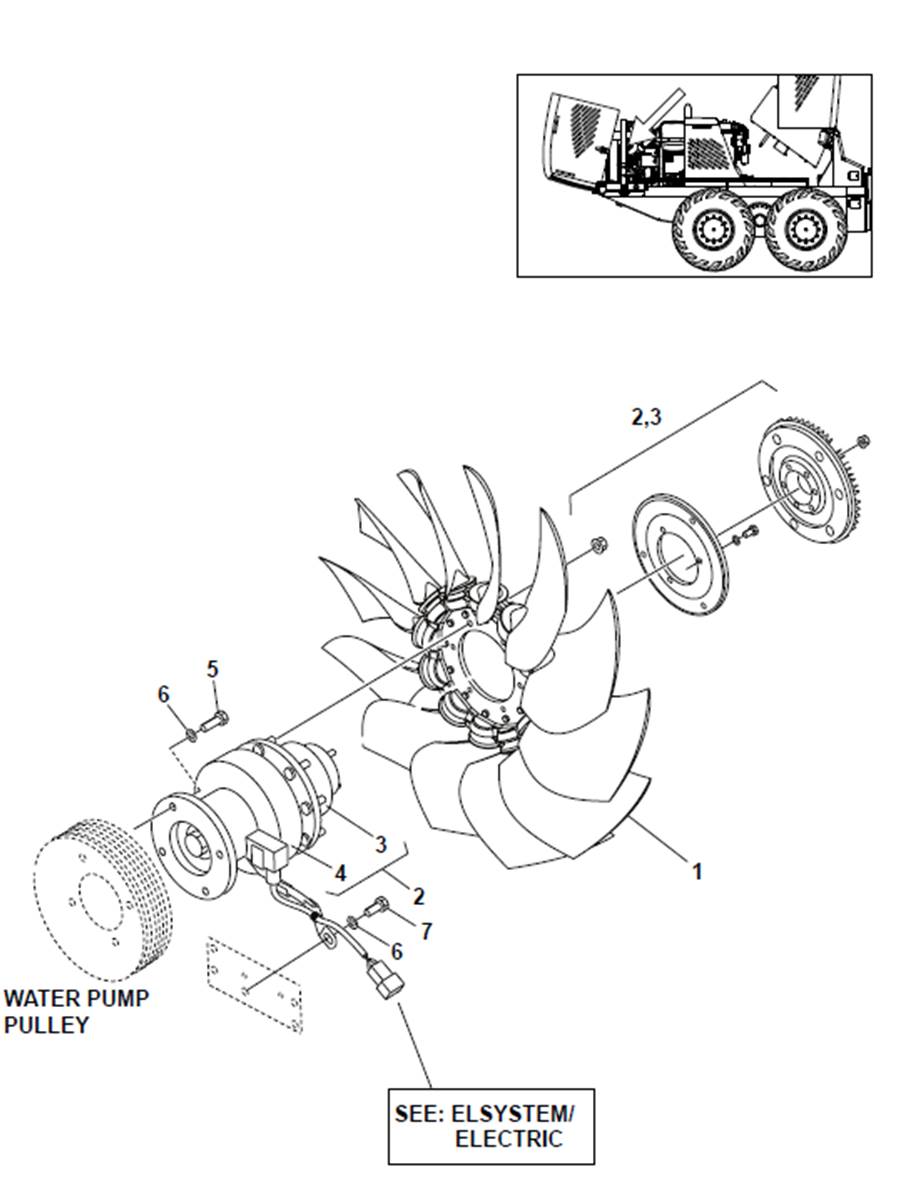 2,3

5

6

3

4

2

1

7

6

WATER PUMP PULLEY

SEE: ELSYSTEM/ ELECTRIC