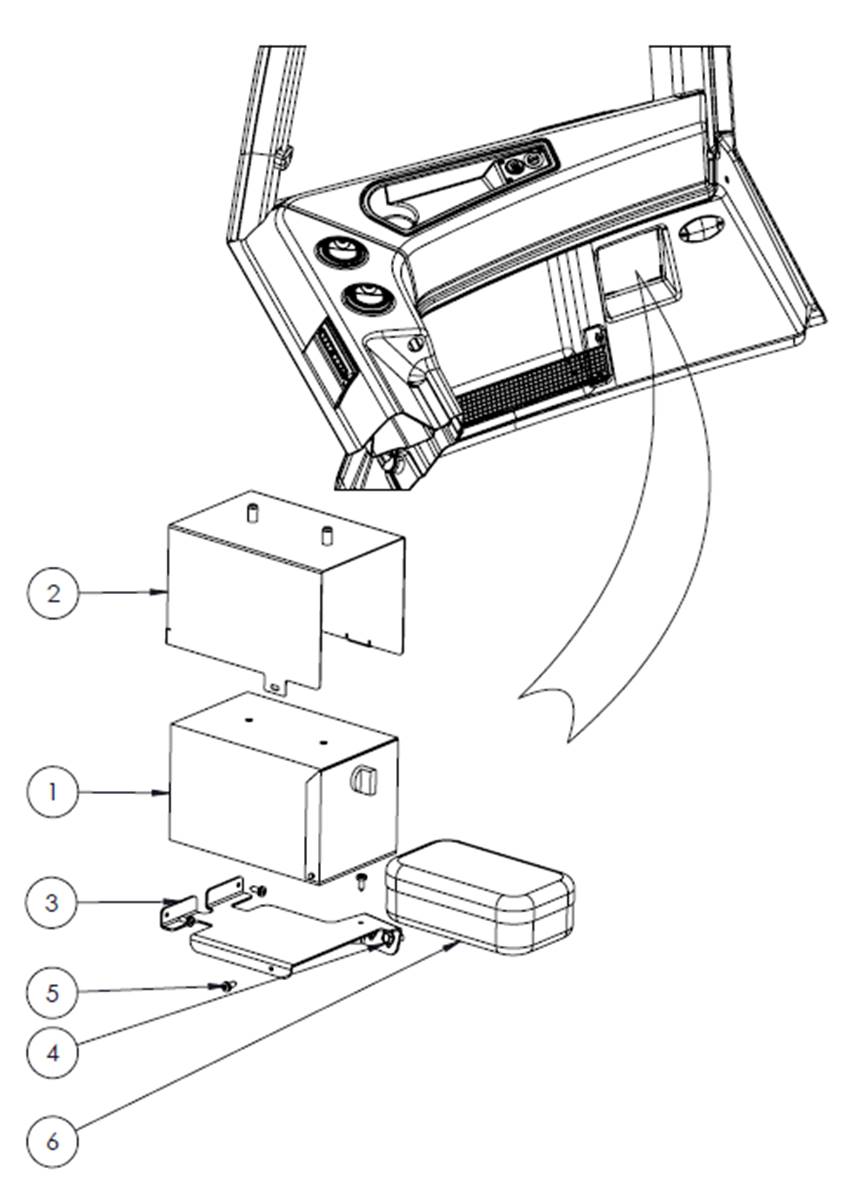 2

1

3

5

4

6