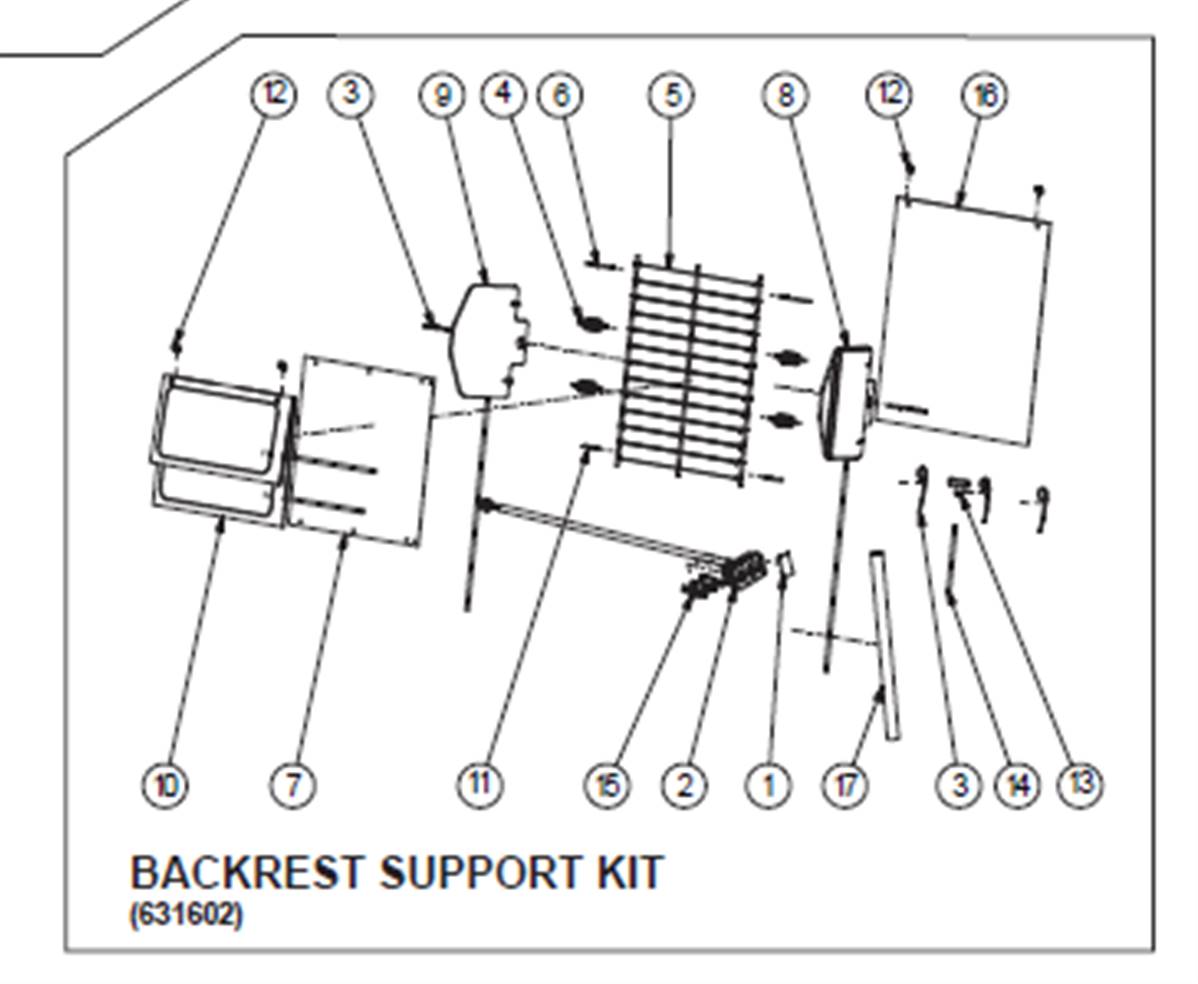 12
3
9
4
6
5
8
12
16
10
7
11
15
2
1
17
3
14
13
BACKREST SUPPORT KIT
(631602)