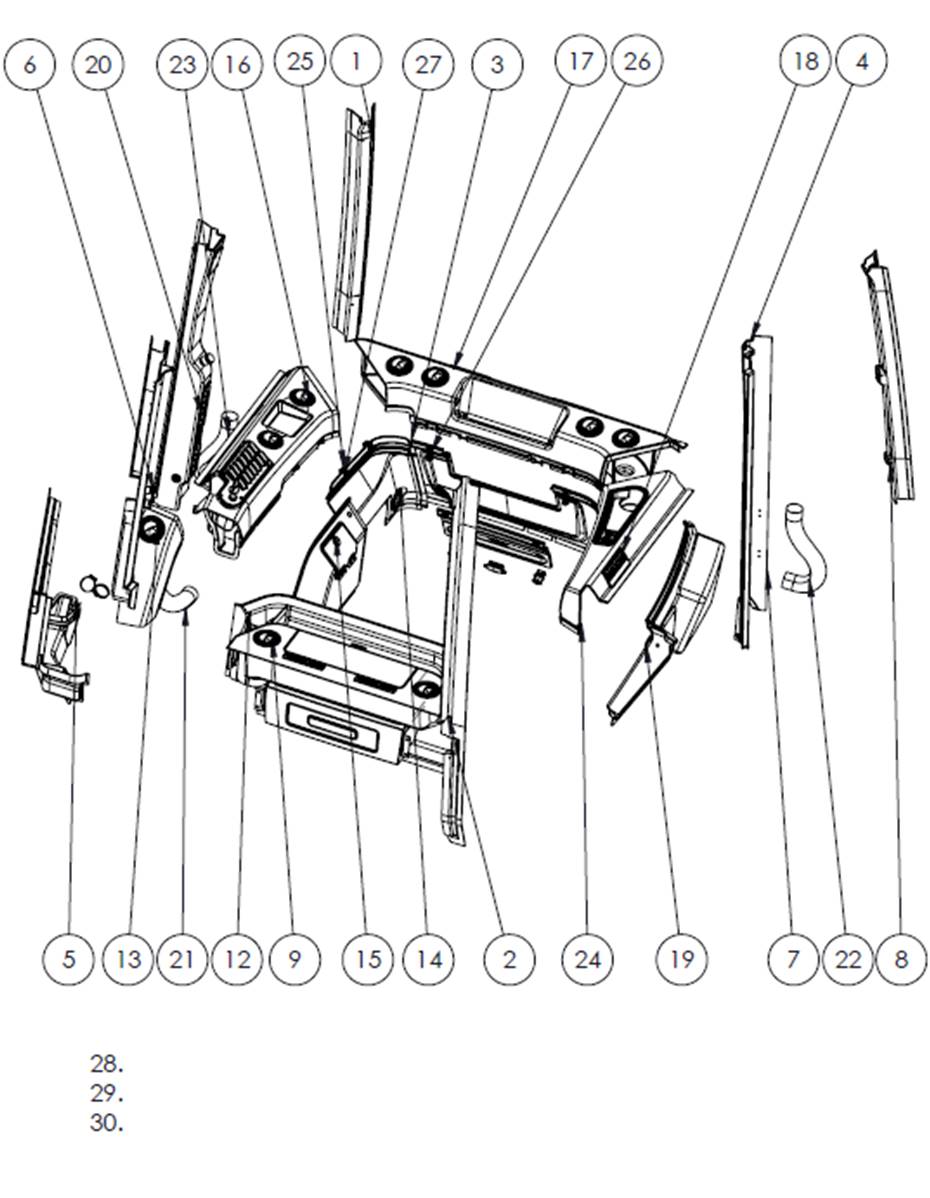 6
20
23
16
25
1
27
3
17
26
18
4

5
13
21
12
9
15
14
2
24
19
7
22
8

28.
29.
30.