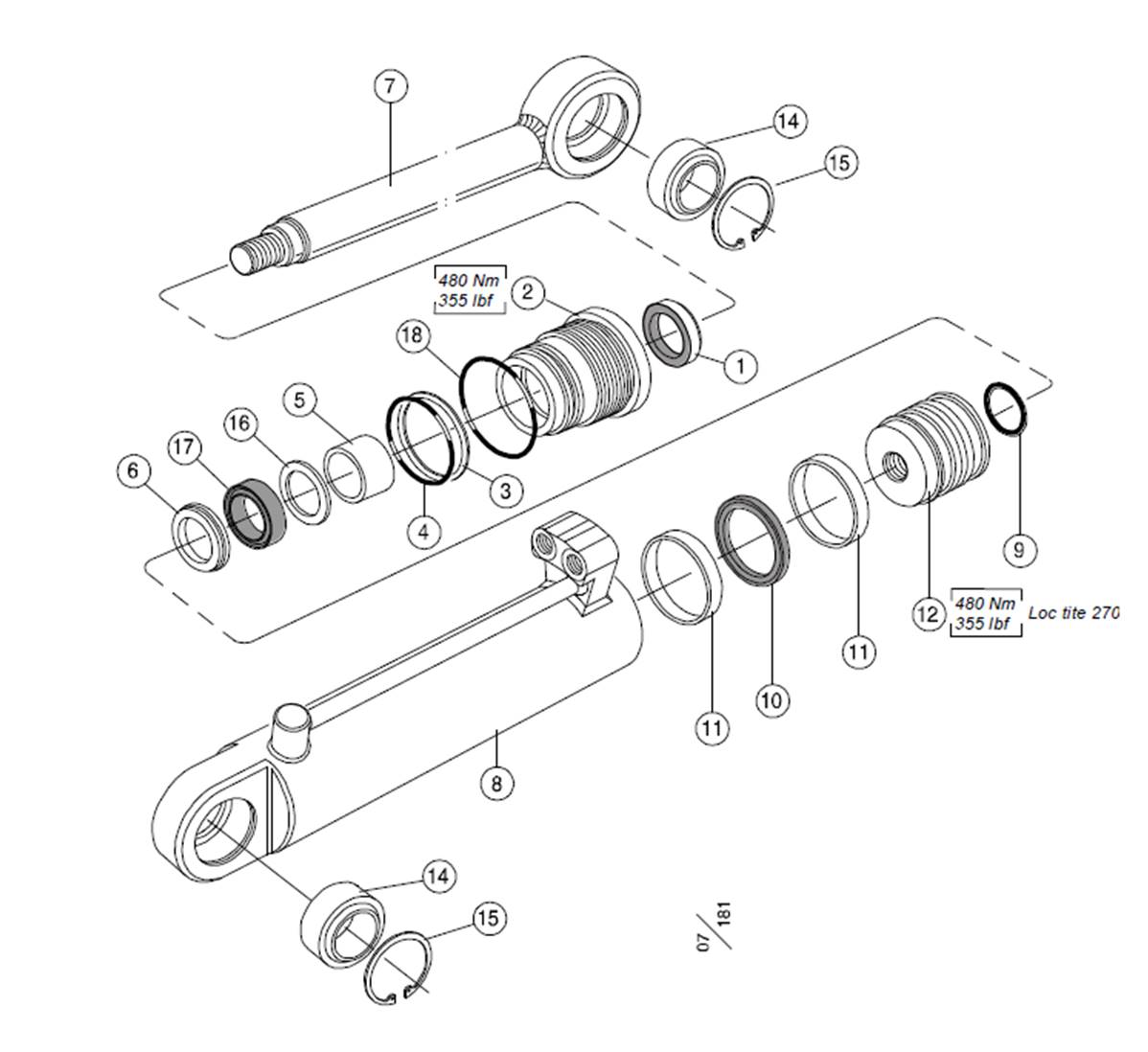 7

14

15

480 Nm
355 lbf

2

18

1

5

16

17

6

3

4

9

12

480 Nm
355 lbf

Loc tite 270

11

10

11

8

14

15

07/181