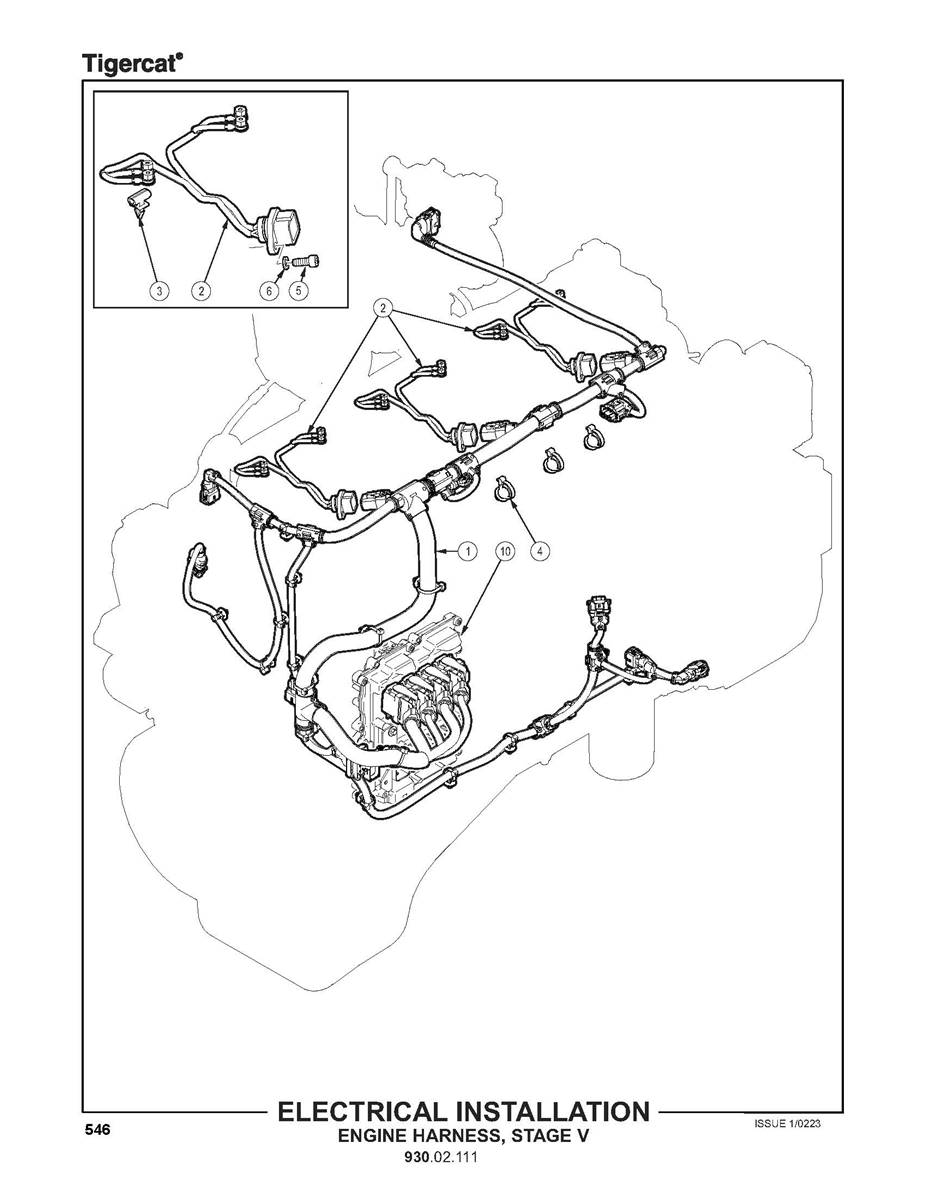 Tigercat®

3
2
6
5
2
1
10
4

546

ELECTRICAL INSTALLATION
ENGINE HARNESS, STAGE V
930.02.111

ISSUE 1/0223